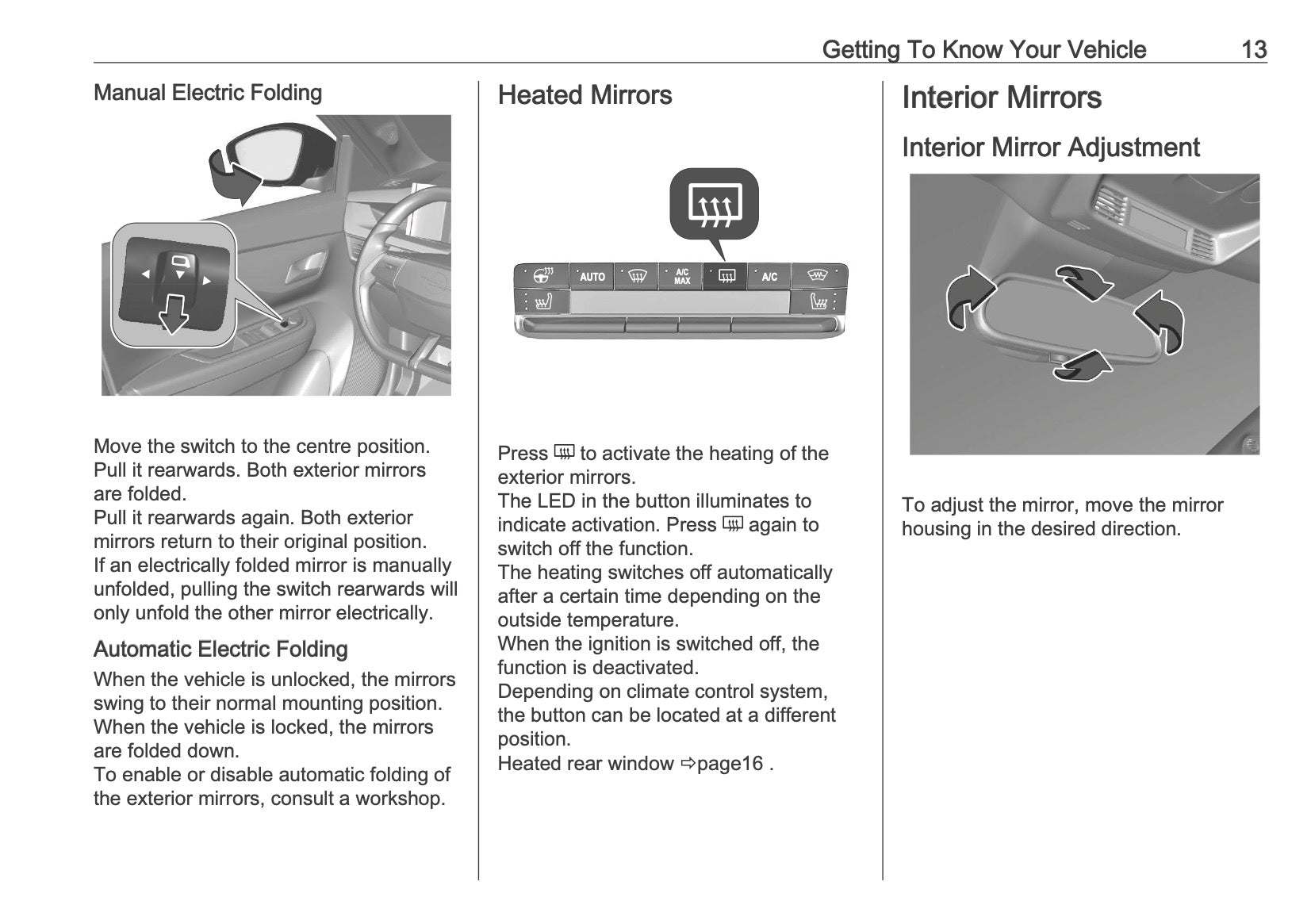 Getting To Know Your Vehicle 13

Manual Electric Folding

Move the switch to the centre position. Pull it rearwards. Both exterior mirrors are folded.
Pull it rearwards again. Both exterior mirrors return to their original position.
If an electrically folded mirror is manually unfolded, pulling the switch rearwards will only unfold the other mirror electrically.

Automatic Electric Folding

When the vehicle is unlocked, the mirrors swing to their normal mounting position. When the vehicle is locked, the mirrors are folded down.
To enable or disable automatic folding of the exterior mirrors, consult a workshop.

Heated Mirrors

AUTO A/C MAX A/C

Press to activate the heating of the exterior mirrors.
The LED in the button illuminates to indicate activation. Press again to switch off the function.
The heating switches off automatically after a certain time depending on the outside temperature.
When the ignition is switched off, the function is deactivated.
Depending on climate control system, the button can be located at a different position.
Heated rear window ⇨page16 .

Interior Mirrors

Interior Mirror Adjustment

To adjust the mirror, move the mirror housing in the desired direction.