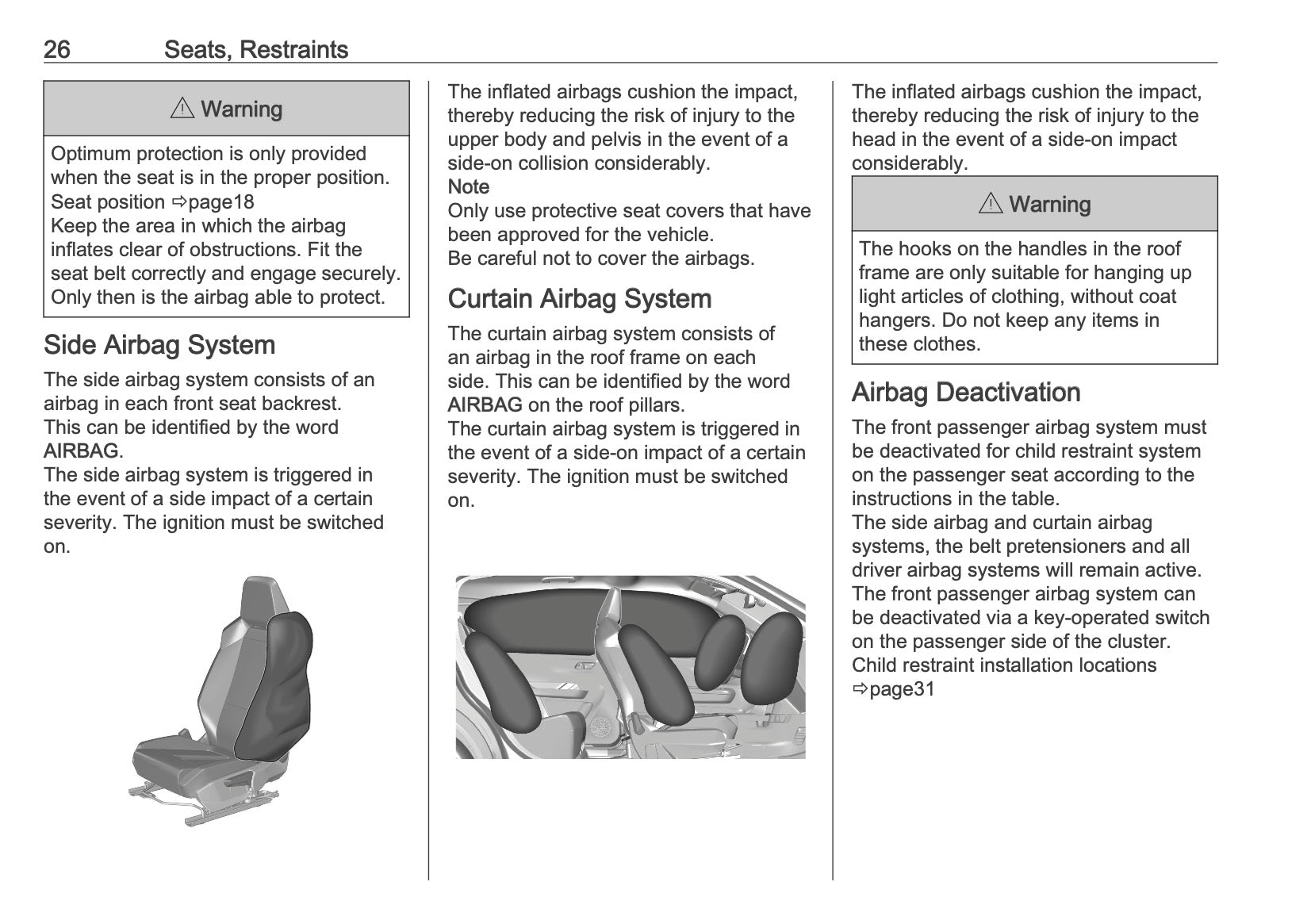 26 Seats, Restraints

⚠ Warning

Optimum protection is only provided when the seat is in the proper position.
Seat position ⇨page18
Keep the area in which the airbag inflates clear of obstructions. Fit the seat belt correctly and engage securely.
Only then is the airbag able to protect.

Side Airbag System

The side airbag system consists of an airbag in each front seat backrest.
This can be identified by the word AIRBAG.
The side airbag system is triggered in the event of a side impact of a certain severity. The ignition must be switched on.

The inflated airbags cushion the impact, thereby reducing the risk of injury to the upper body and pelvis in the event of a side-on collision considerably.
Note
Only use protective seat covers that have been approved for the vehicle.
Be careful not to cover the airbags.

Curtain Airbag System

The curtain airbag system consists of an airbag in the roof frame on each side. This can be identified by the word AIRBAG on the roof pillars.
The curtain airbag system is triggered in the event of a side-on impact of a certain severity. The ignition must be switched on.

The inflated airbags cushion the impact, thereby reducing the risk of injury to the head in the event of a side-on impact considerably.

⚠ Warning

The hooks on the handles in the roof frame are only suitable for hanging up light articles of clothing, without coat hangers. Do not keep any items in these clothes.

Airbag Deactivation

The front passenger airbag system must be deactivated for child restraint system on the passenger seat according to the instructions in the table.
The side airbag and curtain airbag systems, the belt pretensioners and all driver airbag systems will remain active.
The front passenger airbag system can be deactivated via a key-operated switch on the passenger side of the cluster.
Child restraint installation locations ⇨page31