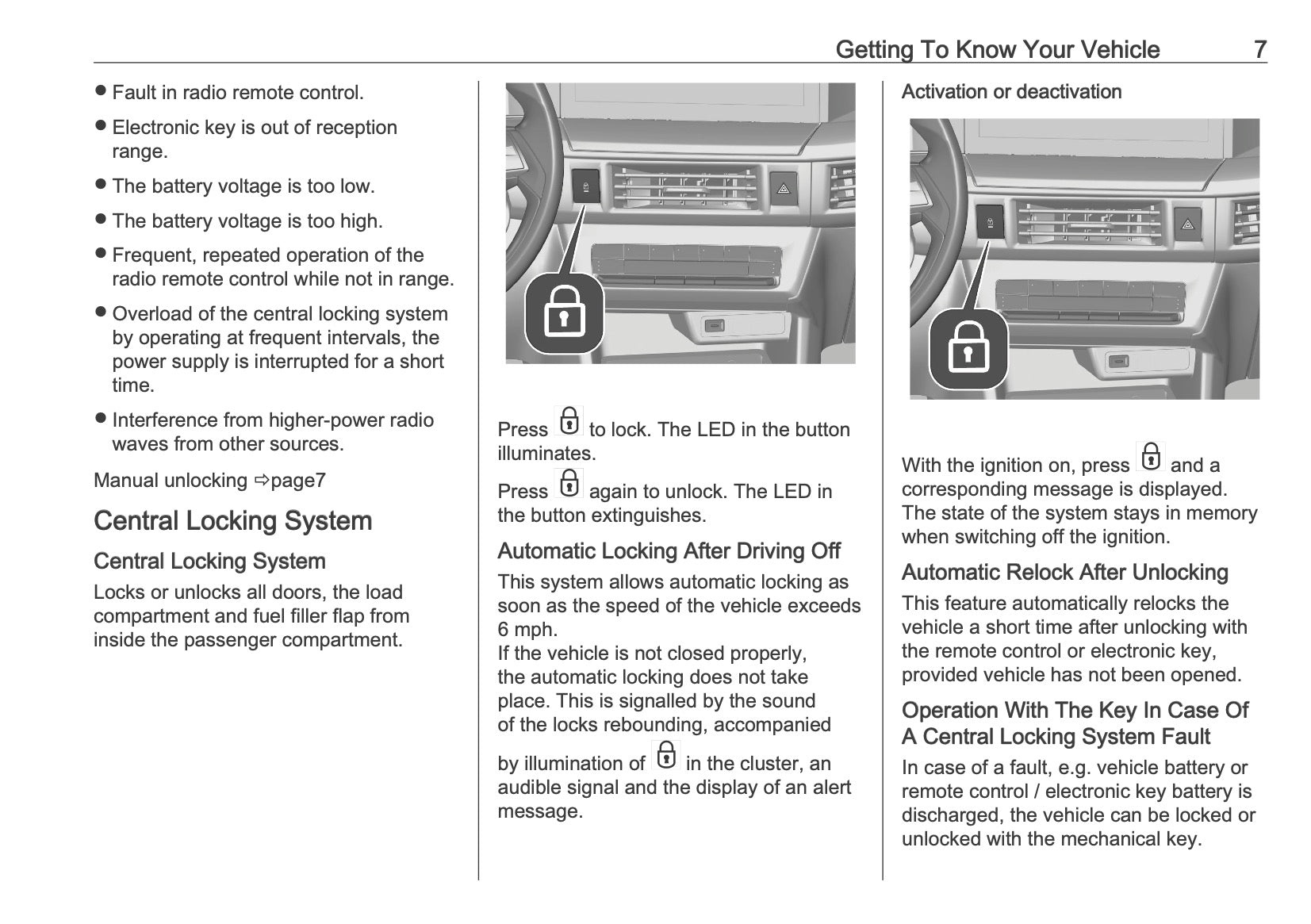 Getting To Know Your Vehicle 7

● Fault in radio remote control.

● Electronic key is out of reception range.

● The battery voltage is too low.

● The battery voltage is too high.

● Frequent, repeated operation of the radio remote control while not in range.

● Overload of the central locking system by operating at frequent intervals, the power supply is interrupted for a short time.

● Interference from higher-power radio waves from other sources.

Manual unlocking ⇨page7

Central Locking System

Central Locking System

Locks or unlocks all doors, the load compartment and fuel filler flap from inside the passenger compartment.

Press to lock. The LED in the button illuminates.

Press again to unlock. The LED in the button extinguishes.

Automatic Locking After Driving Off

This system allows automatic locking as soon as the speed of the vehicle exceeds 6 mph.
If the vehicle is not closed properly, the automatic locking does not take place. This is signalled by the sound of the locks rebounding, accompanied by illumination of in the cluster, an audible signal and the display of an alert message.

Activation or deactivation

With the ignition on, press and a corresponding message is displayed. The state of the system stays in memory when switching off the ignition.

Automatic Relock After Unlocking

This feature automatically relocks the vehicle a short time after unlocking with the remote control or electronic key, provided vehicle has not been opened.

Operation With The Key In Case Of A Central Locking System Fault

In case of a fault, e.g. vehicle battery or remote control / electronic key battery is discharged, the vehicle can be locked or unlocked with the mechanical key.