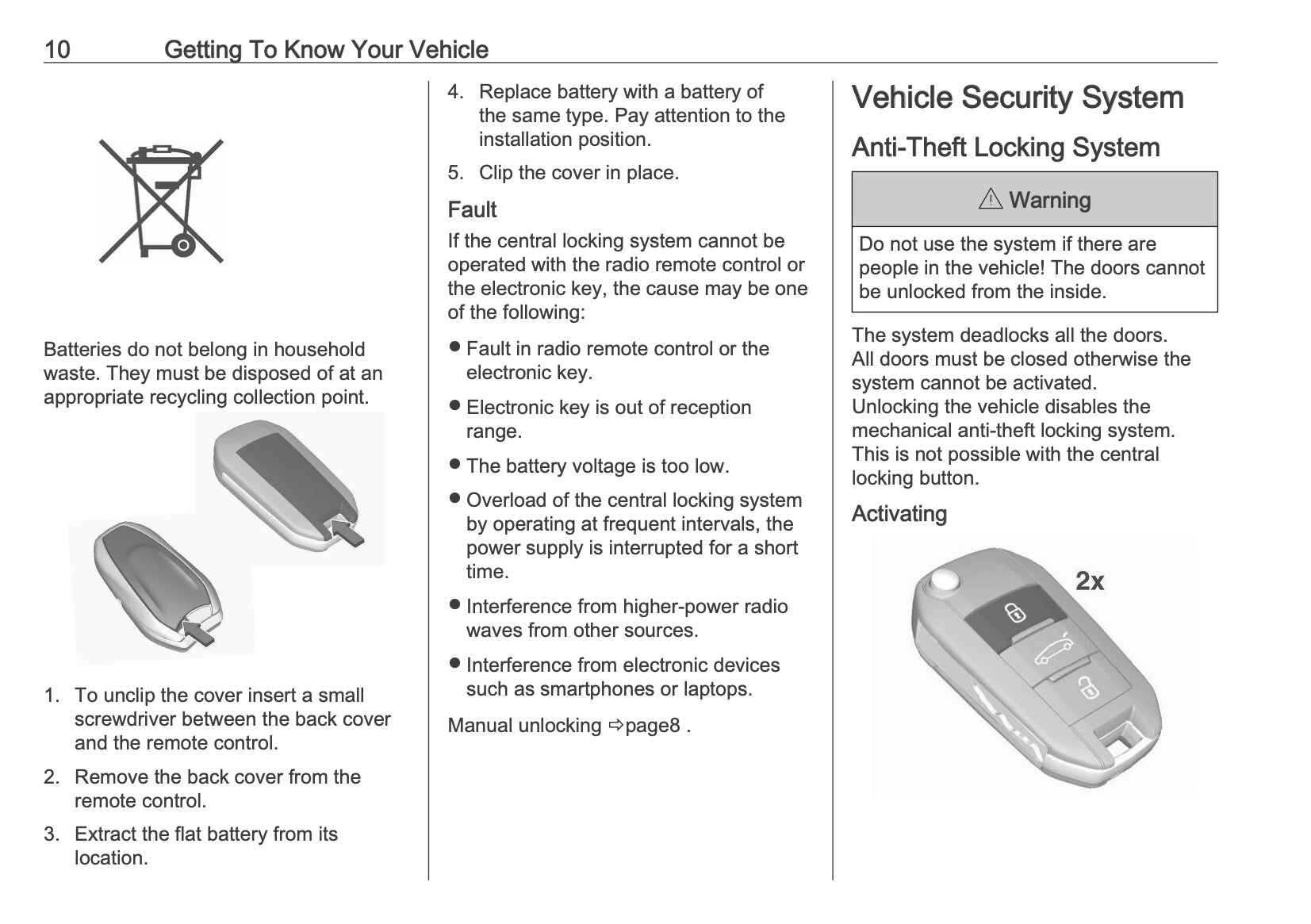 10 Getting To Know Your Vehicle

Batteries do not belong in household waste. They must be disposed of at an appropriate recycling collection point.

1. To unclip the cover insert a small screwdriver between the back cover and the remote control.
2. Remove the back cover from the remote control.
3. Extract the flat battery from its location.
4. Replace battery with a battery of the same type. Pay attention to the installation position.
5. Clip the cover in place.

Fault

If the central locking system cannot be operated with the radio remote control or the electronic key, the cause may be one of the following:

● Fault in radio remote control or the electronic key.
● Electronic key is out of reception range.
● The battery voltage is too low.
● Overload of the central locking system by operating at frequent intervals, the power supply is interrupted for a short time.
● Interference from higher-power radio waves from other sources.
● Interference from electronic devices such as smartphones or laptops.

Manual unlocking ⇨page8 .

Vehicle Security System

Anti-Theft Locking System

⚠ Warning

Do not use the system if there are people in the vehicle! The doors cannot be unlocked from the inside.

The system deadlocks all the doors. All doors must be closed otherwise the system cannot be activated.
Unlocking the vehicle disables the mechanical anti-theft locking system. This is not possible with the central locking button.

Activating

2x