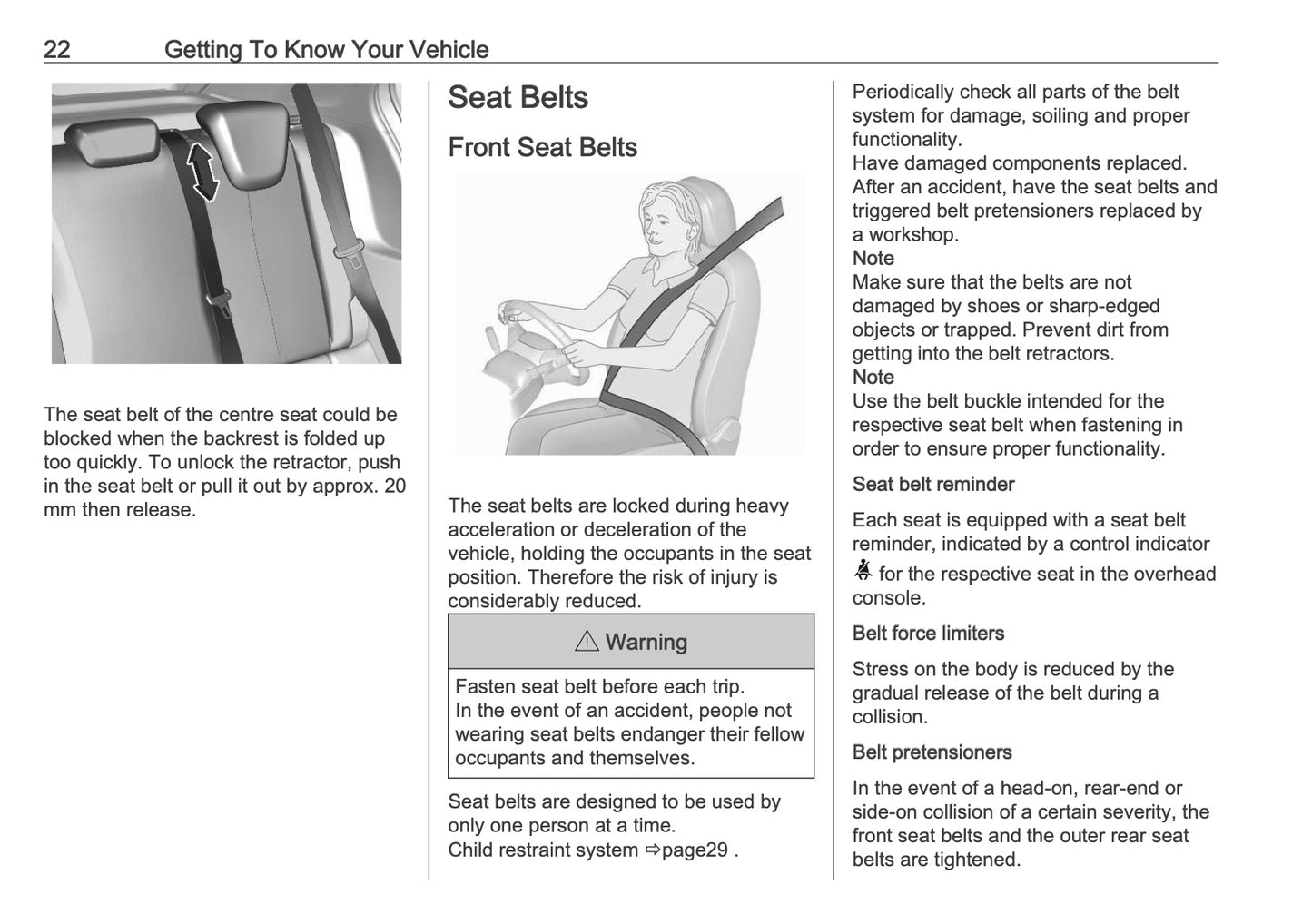 22 Getting To Know Your Vehicle

The seat belt of the centre seat could be blocked when the backrest is folded up too quickly. To unlock the retractor, push in the seat belt or pull it out by approx. 20 mm then release.

Seat Belts

Front Seat Belts

The seat belts are locked during heavy acceleration or deceleration of the vehicle, holding the occupants in the seat position. Therefore the risk of injury is considerably reduced.

⚠ Warning

Fasten seat belt before each trip.
In the event of an accident, people not wearing seat belts endanger their fellow occupants and themselves.

Seat belts are designed to be used by only one person at a time.
Child restraint system ⇨page29 .

Periodically check all parts of the belt system for damage, soiling and proper functionality.
Have damaged components replaced.
After an accident, have the seat belts and triggered belt pretensioners replaced by a workshop.
Note
Make sure that the belts are not damaged by shoes or sharp-edged objects or trapped. Prevent dirt from getting into the belt retractors.
Note
Use the belt buckle intended for the respective seat belt when fastening in order to ensure proper functionality.

Seat belt reminder

Each seat is equipped with a seat belt reminder, indicated by a control indicator for the respective seat in the overhead console.

Belt force limiters

Stress on the body is reduced by the gradual release of the belt during a collision.

Belt pretensioners

In the event of a head-on, rear-end or side-on collision of a certain severity, the front seat belts and the outer rear seat belts are tightened.