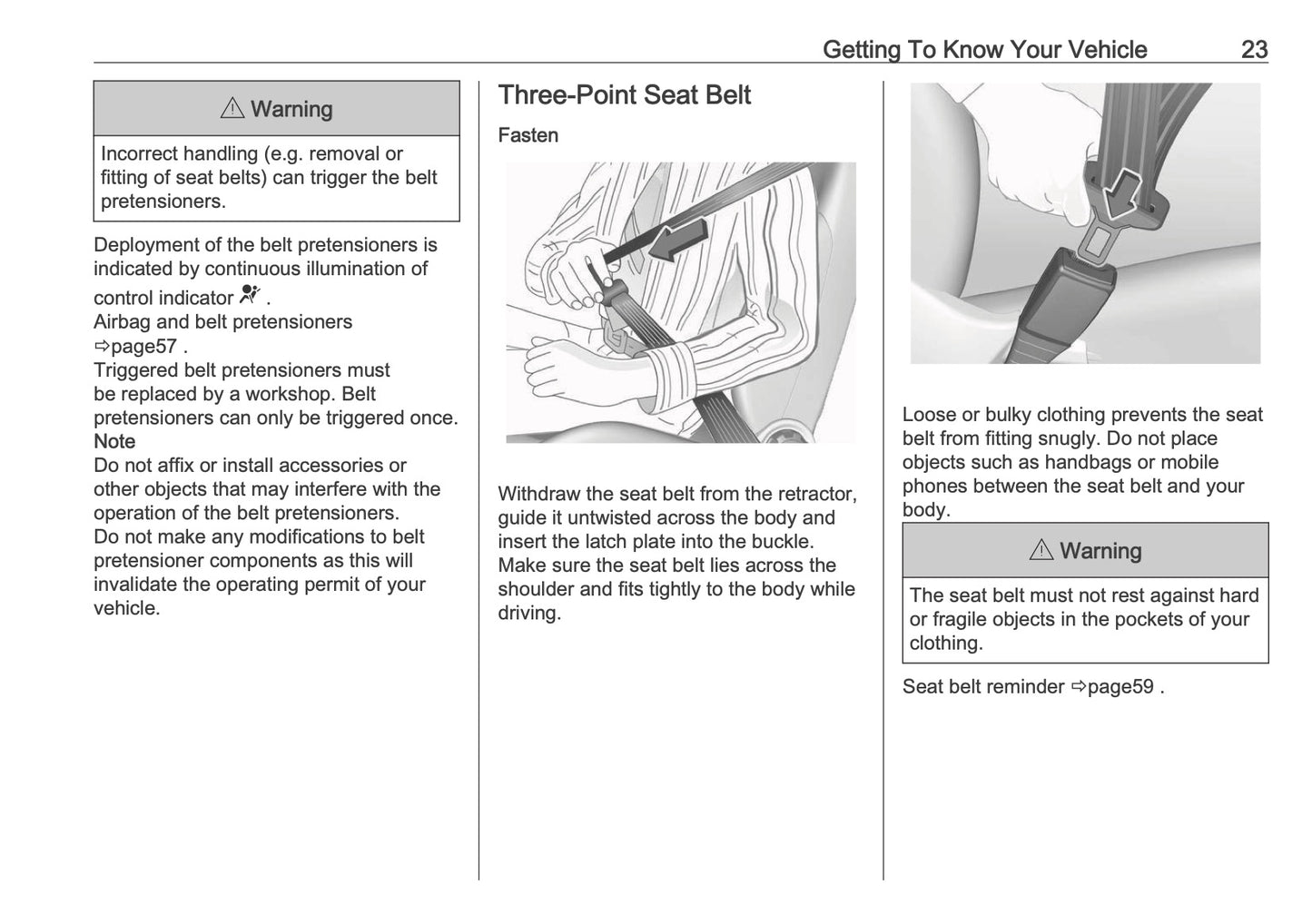 Getting To Know Your Vehicle 23

⚠ Warning

Incorrect handling (e.g. removal or fitting of seat belts) can trigger the belt pretensioners.

Deployment of the belt pretensioners is indicated by continuous illumination of control indicator .
Airbag and belt pretensioners ⇨page57 .
Triggered belt pretensioners must be replaced by a workshop. Belt pretensioners can only be triggered once.
Note
Do not affix or install accessories or other objects that may interfere with the operation of the belt pretensioners.
Do not make any modifications to belt pretensioner components as this will invalidate the operating permit of your vehicle.

Three-Point Seat Belt

Fasten

Withdraw the seat belt from the retractor, guide it untwisted across the body and insert the latch plate into the buckle.
Make sure the seat belt lies across the shoulder and fits tightly to the body while driving.

Loose or bulky clothing prevents the seat belt from fitting snugly. Do not place objects such as handbags or mobile phones between the seat belt and your body.

⚠ Warning

The seat belt must not rest against hard or fragile objects in the pockets of your clothing.

Seat belt reminder ⇨page59 .