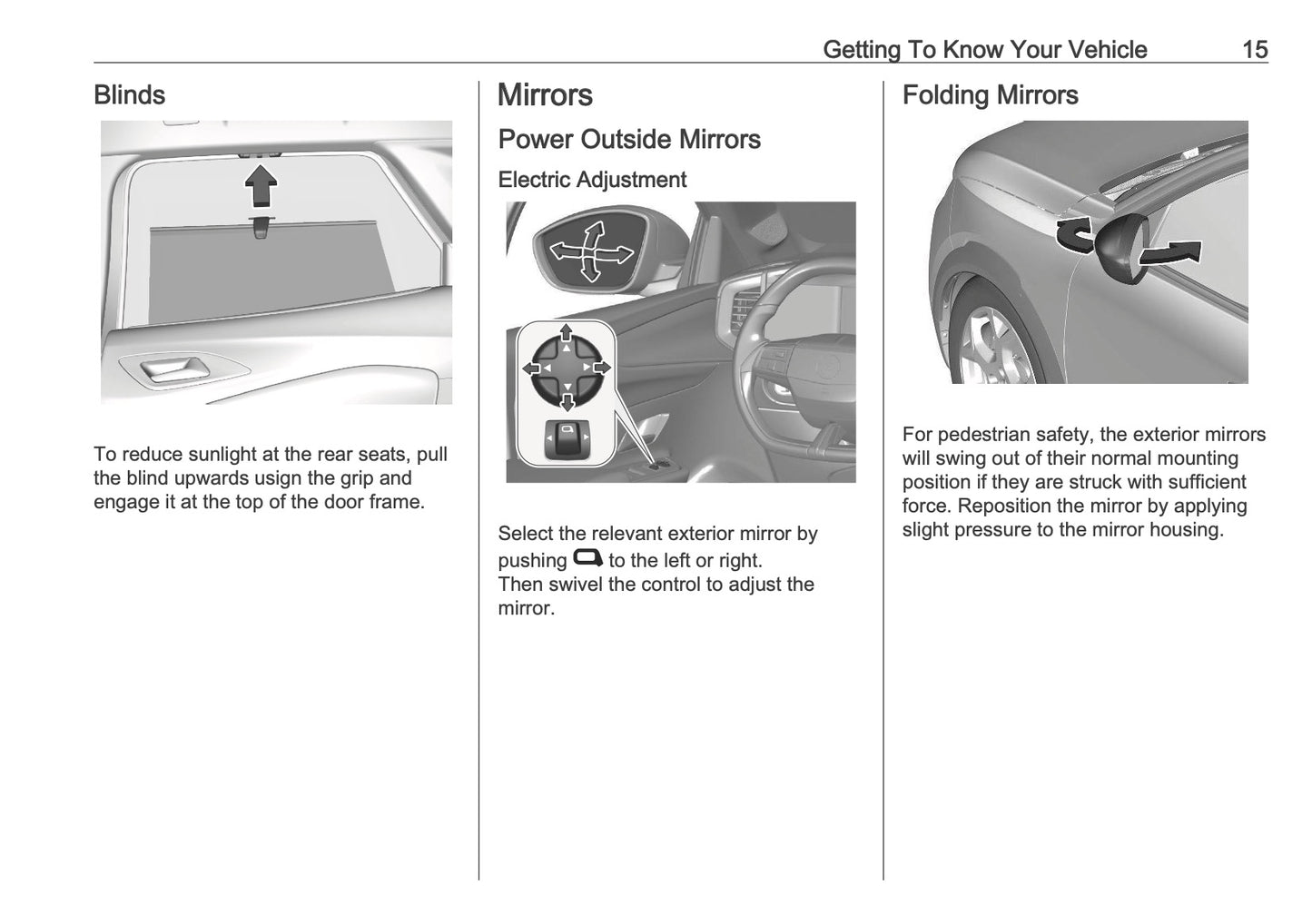 Getting To Know Your Vehicle 15

Blinds

To reduce sunlight at the rear seats, pull the blind upwards usign the grip and engage it at the top of the door frame.

Mirrors

Power Outside Mirrors

Electric Adjustment

Select the relevant exterior mirror by pushing to the left or right.
Then swivel the control to adjust the mirror.

Folding Mirrors

For pedestrian safety, the exterior mirrors will swing out of their normal mounting position if they are struck with sufficient force. Reposition the mirror by applying slight pressure to the mirror housing.