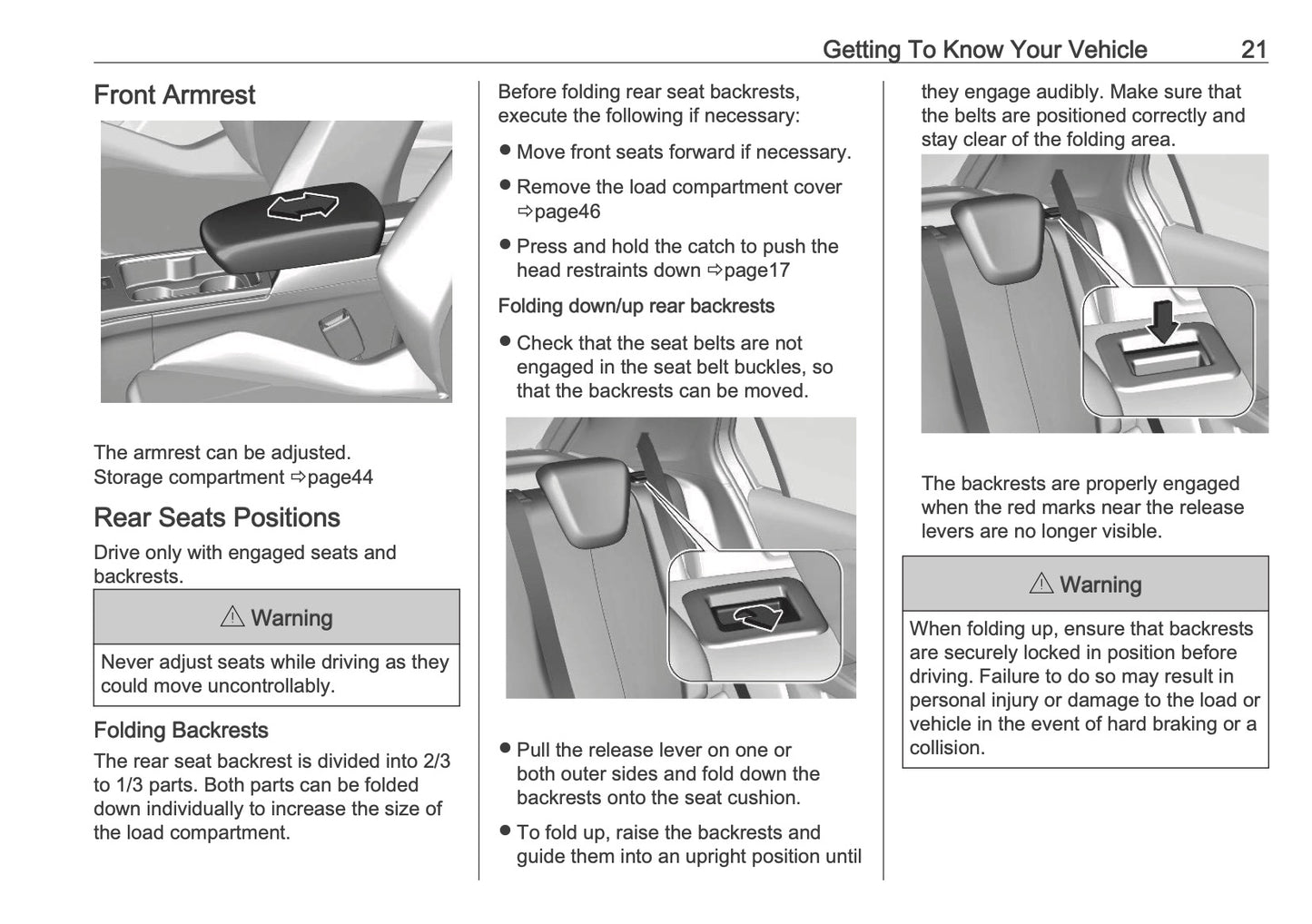 Getting To Know Your Vehicle 21

Front Armrest

The armrest can be adjusted.
Storage compartment ⇨page44

Rear Seats Positions

Drive only with engaged seats and backrests.

⚠ Warning

Never adjust seats while driving as they could move uncontrollably.

Folding Backrests

The rear seat backrest is divided into 2/3 to 1/3 parts. Both parts can be folded down individually to increase the size of the load compartment.

Before folding rear seat backrests, execute the following if necessary:

● Move front seats forward if necessary.

● Remove the load compartment cover ⇨page46

● Press and hold the catch to push the head restraints down ⇨page17

Folding down/up rear backrests

● Check that the seat belts are not engaged in the seat belt buckles, so that the backrests can be moved.

● Pull the release lever on one or both outer sides and fold down the backrests onto the seat cushion.

● To fold up, raise the backrests and guide them into an upright position until they engage audibly. Make sure that the belts are positioned correctly and stay clear of the folding area.

The backrests are properly engaged when the red marks near the release levers are no longer visible.

⚠ Warning

When folding up, ensure that backrests are securely locked in position before driving. Failure to do so may result in personal injury or damage to the load or vehicle in the event of hard braking or a collision.