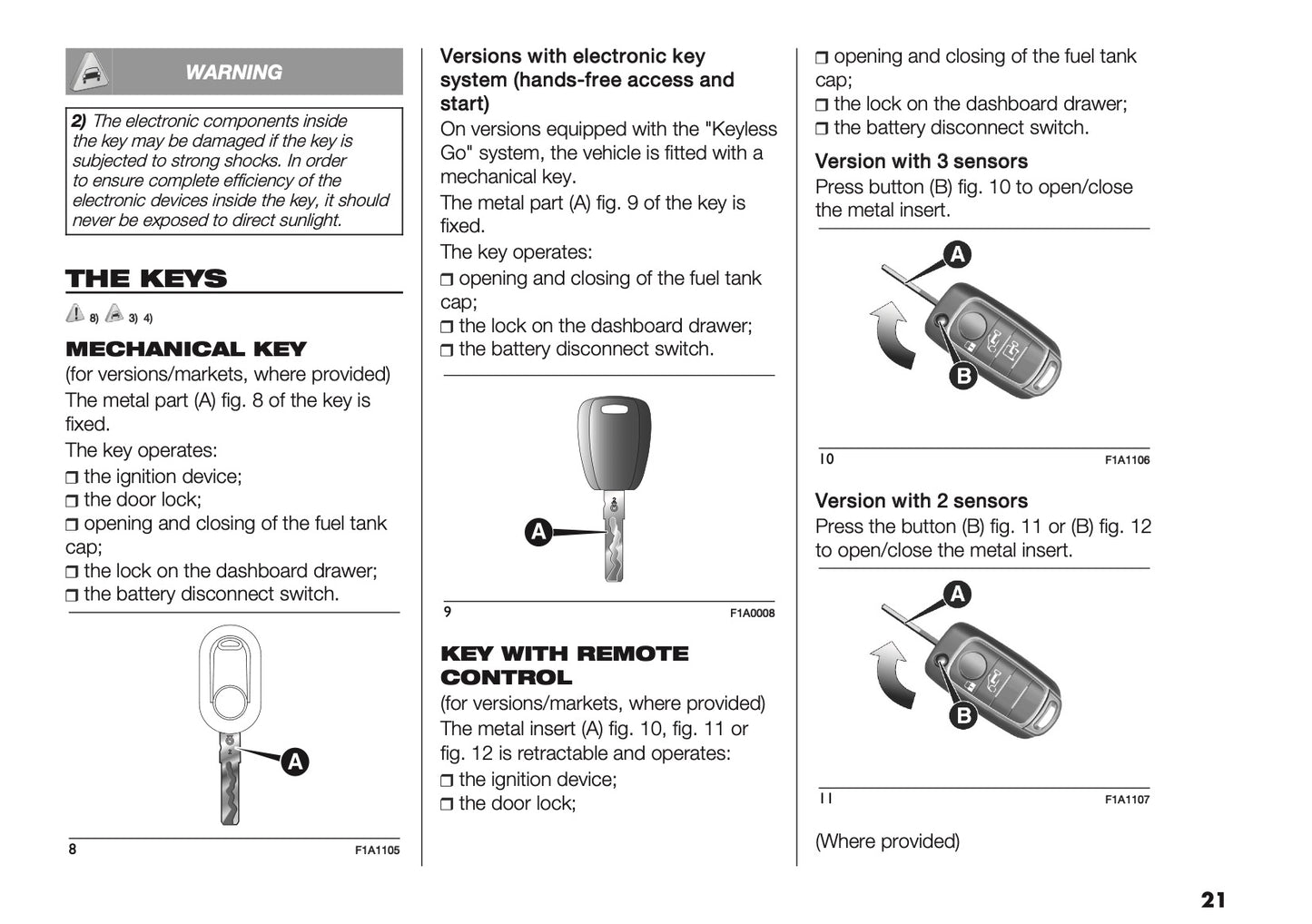 WARNING

2) The electronic components inside the key may be damaged if the key is subjected to strong shocks. In order to ensure complete efficiency of the electronic devices inside the key, it should never be exposed to direct sunlight.

THE KEYS

8) 3) 4)

MECHANICAL KEY

(for versions/markets, where provided)

The metal part (A) fig. 8 of the key is fixed.

The key operates:

❒ the ignition device;
❒ the door lock;
❒ opening and closing of the fuel tank cap;
❒ the lock on the dashboard drawer;
❒ the battery disconnect switch.

A

8 F1A1105

Versions with electronic key system (hands-free access and start)

On versions equipped with the "Keyless Go" system, the vehicle is fitted with a mechanical key.

The metal part (A) fig. 9 of the key is fixed.

The key operates:

❒ opening and closing of the fuel tank cap;
❒ the lock on the dashboard drawer;
❒ the battery disconnect switch.

A

9 F1A0008

KEY WITH REMOTE CONTROL

(for versions/markets, where provided)

The metal insert (A) fig. 10, fig. 11 or fig. 12 is retractable and operates:

❒ the ignition device;
❒ the door lock;
❒ opening and closing of the fuel tank cap;
❒ the lock on the dashboard drawer;
❒ the battery disconnect switch.

Version with 3 sensors

Press button (B) fig. 10 to open/close the metal insert.

A
B

10 F1A1106

Version with 2 sensors

Press the button (B) fig. 11 or (B) fig. 12 to open/close the metal insert.

A
B

11 F1A1107

(Where provided)

21