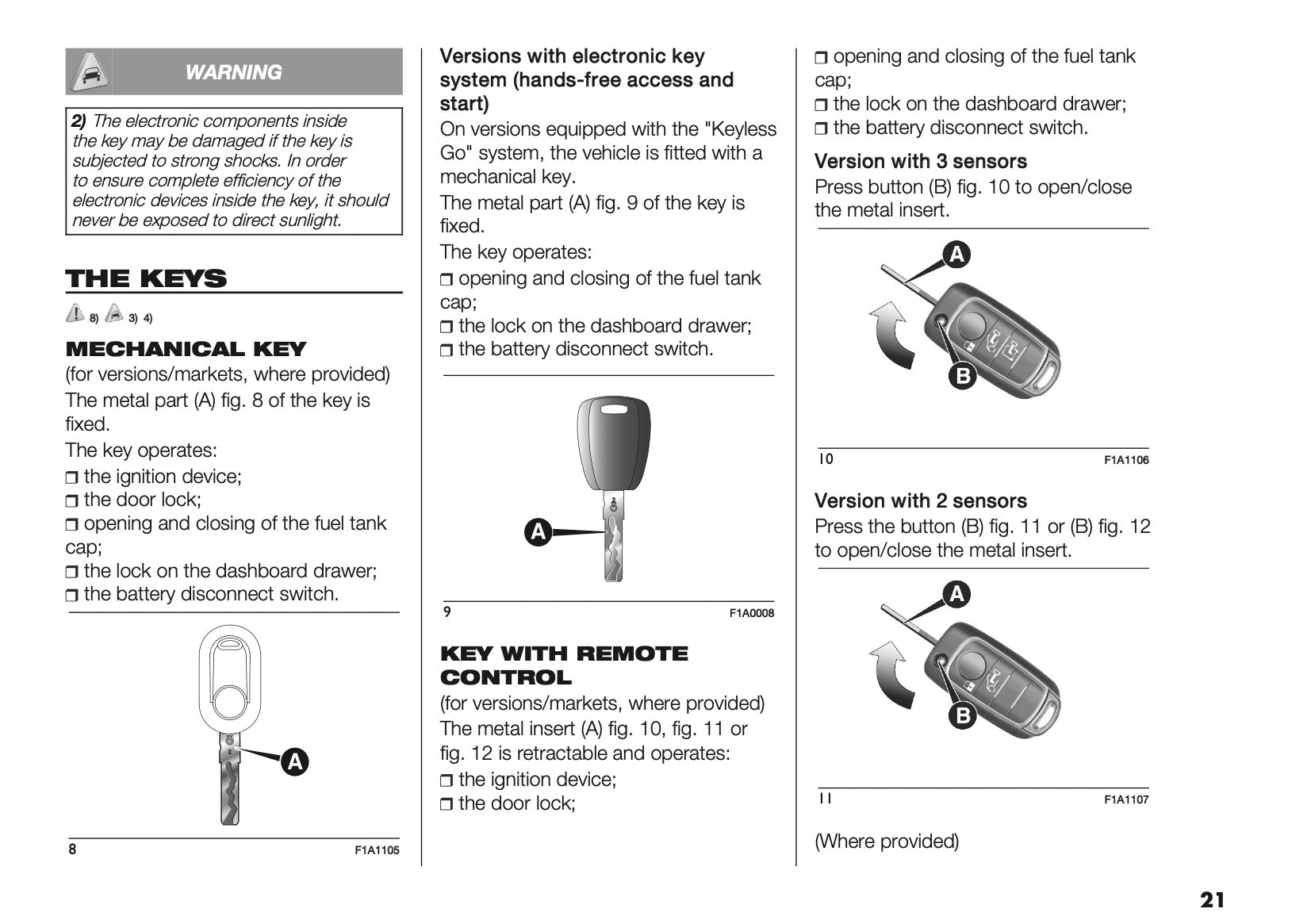 WARNING

2) The electronic components inside the key may be damaged if the key is subjected to strong shocks. In order to ensure complete efficiency of the electronic devices inside the key, it should never be exposed to direct sunlight.

THE KEYS

8) 3) 4)

MECHANICAL KEY

(for versions/markets, where provided)

The metal part (A) fig. 8 of the key is fixed.

The key operates:

❒ the ignition device;
❒ the door lock;
❒ opening and closing of the fuel tank cap;
❒ the lock on the dashboard drawer;
❒ the battery disconnect switch.

A

8 F1A1105

Versions with electronic key system (hands-free access and start)

On versions equipped with the "Keyless Go" system, the vehicle is fitted with a mechanical key.

The metal part (A) fig. 9 of the key is fixed.

The key operates:

❒ opening and closing of the fuel tank cap;
❒ the lock on the dashboard drawer;
❒ the battery disconnect switch.

A

9 F1A0008

KEY WITH REMOTE CONTROL

(for versions/markets, where provided)

The metal insert (A) fig. 10, fig. 11 or fig. 12 is retractable and operates:

❒ the ignition device;
❒ the door lock;

❒ opening and closing of the fuel tank cap;
❒ the lock on the dashboard drawer;
❒ the battery disconnect switch.

Version with 3 sensors

Press button (B) fig. 10 to open/close the metal insert.

A

B

10 F1A1106

Version with 2 sensors

Press the button (B) fig. 11 or (B) fig. 12 to open/close the metal insert.

A

B

11 F1A1107

(Where provided)

21