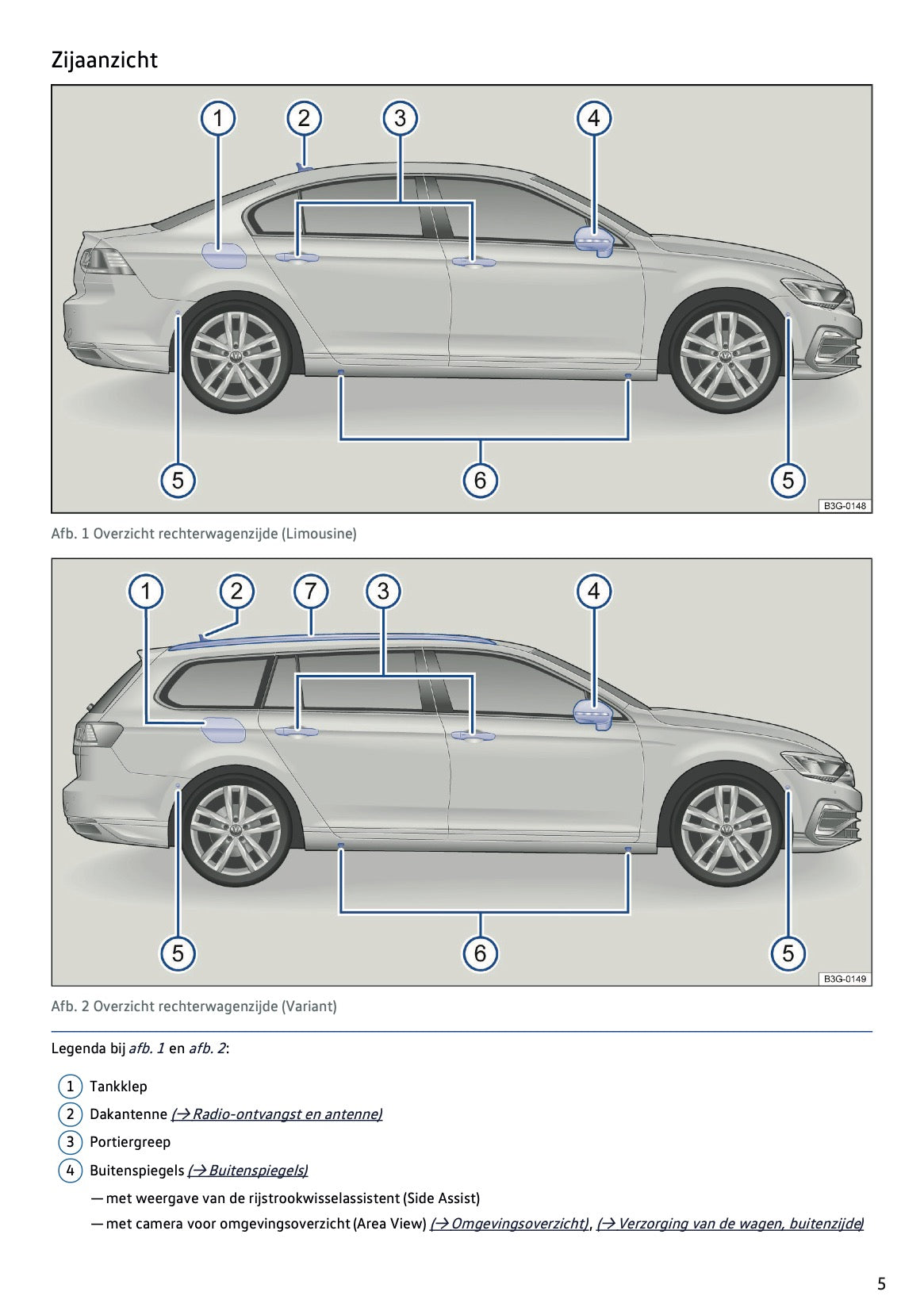 Zijaanzicht

1 2 3 4

5 6 5

B3G-0148

Afb. 1 Overzicht rechterwagenzijde (Limousine)

1 2 7 3 4

5 6 5

B3G-0149

Afb. 2 Overzicht rechterwagenzijde (Variant)

Legenda bij afb. 1 en afb. 2:

1 Tankklep

2 Dakantenne (→ Radio-ontvangst en antenne)

3 Portiergreep

4 Buitenspiegels (→ Buitenspiegels)

— met weergave van de rijstrookwisselassistent (Side Assist)

— met camera voor omgevingsoverzicht (Area View) (→ Omgevingsoverzicht), (→ Verzorging van de wagen, buitenzijde)

5