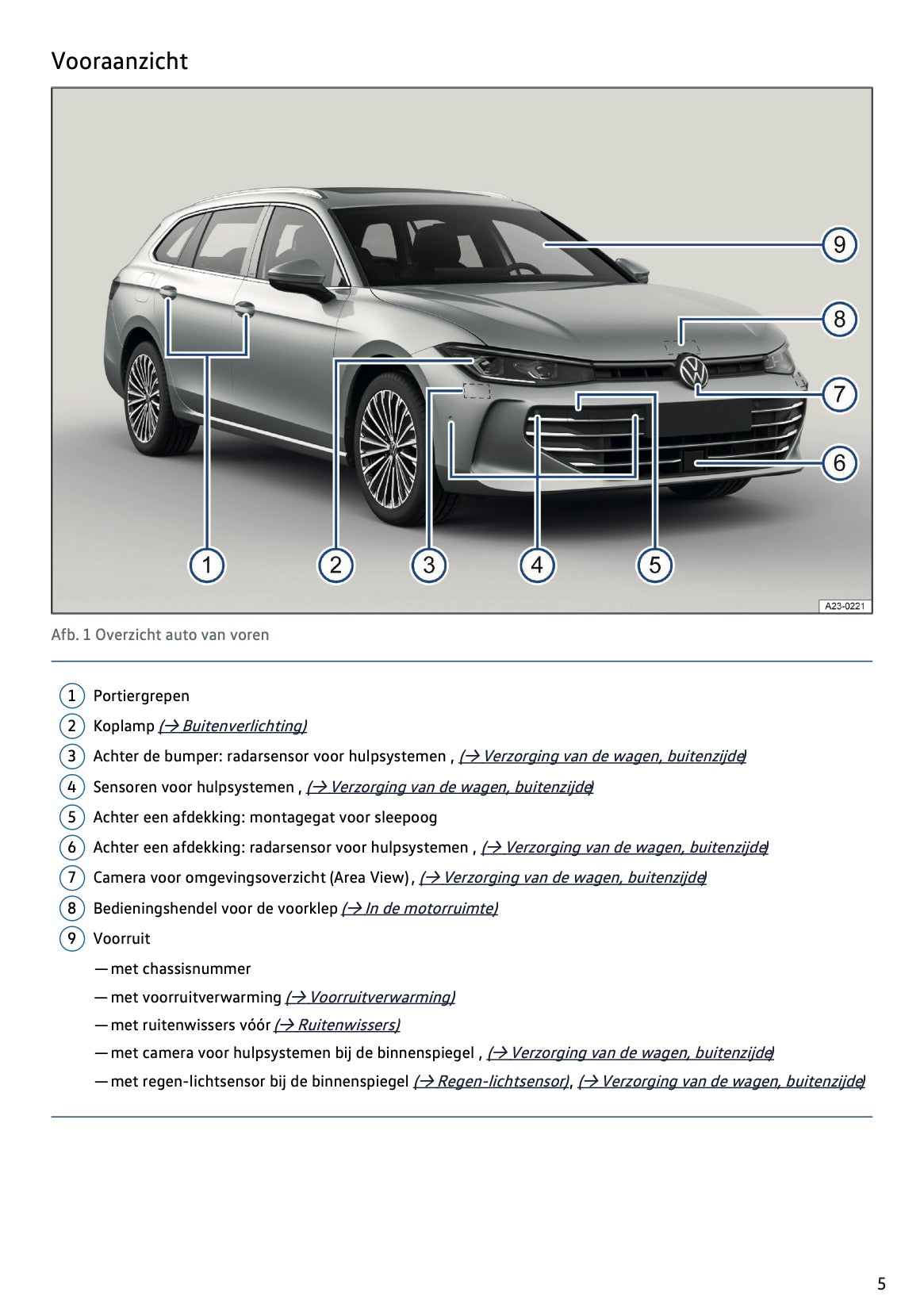 Vooraanzicht

9
8
7
6
1 2 3 4 5
A23-0221

Afb. 1 Overzicht auto van voren

1 Portiergrepen
2 Koplamp (→ Buitenverlichting)
3 Achter de bumper: radarsensor voor hulpsystemen , (→ Verzorging van de wagen, buitenzijde)
4 Sensoren voor hulpsystemen , (→ Verzorging van de wagen, buitenzijde)
5 Achter een afdekking: montagegat voor sleepoog
6 Achter een afdekking: radarsensor voor hulpsystemen , (→ Verzorging van de wagen, buitenzijde)
7 Camera voor omgevingsoverzicht (Area View) , (→ Verzorging van de wagen, buitenzijde)
8 Bedieningshendel voor de voorklep (→ In de motorruimte)
9 Voorruit
— met chassisnummer
— met voorruitverwarming (→ Voorruitverwarming)
— met ruitenwissers vóór (→ Ruitenwissers)
— met camera voor hulpsystemen bij de binnenspiegel , (→ Verzorging van de wagen, buitenzijde)
— met regen-lichtsensor bij de binnenspiegel (→ Regen-lichtsensor), (→ Verzorging van de wagen, buitenzijde)

5