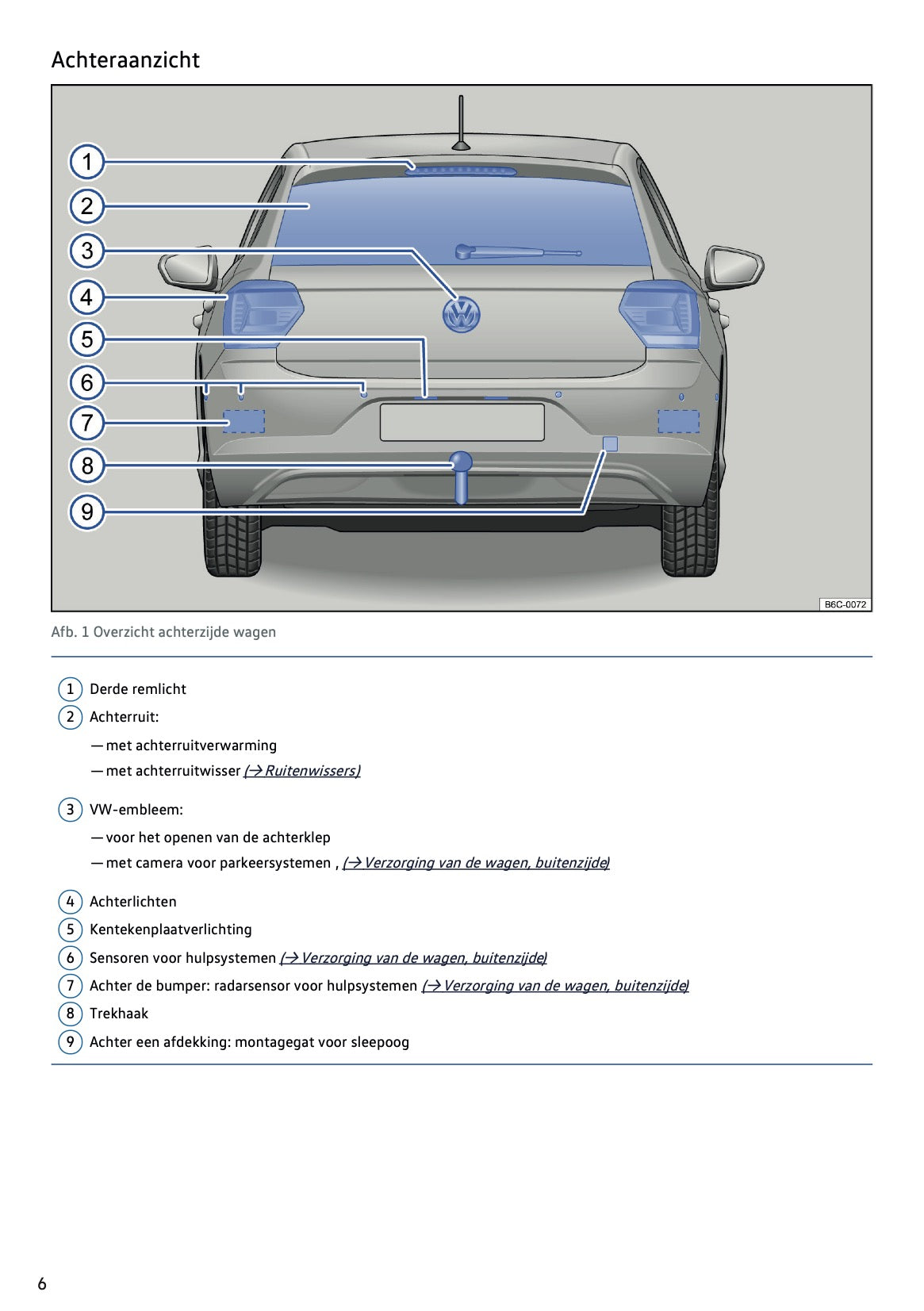 Achteraanzicht

1
2
3
4
5
6
7
8
9

B6C-0072

Afb. 1 Overzicht achterzijde wagen

1 Derde remlicht

2 Achterruit:

— met achterruitverwarming

— met achterruitwisser (→ Ruitenwissers)

3 VW-embleem:

— voor het openen van de achterklep

— met camera voor parkeersystemen , (→ Verzorging van de wagen, buitenzijde)

4 Achterlichten

5 Kentekenplaatverlichting

6 Sensoren voor hulpsystemen (→ Verzorging van de wagen, buitenzijde)

7 Achter de bumper: radarsensor voor hulpsystemen (→ Verzorging van de wagen, buitenzijde)

8 Trekhaak

9 Achter een afdekking: montagegat voor sleepoog

6