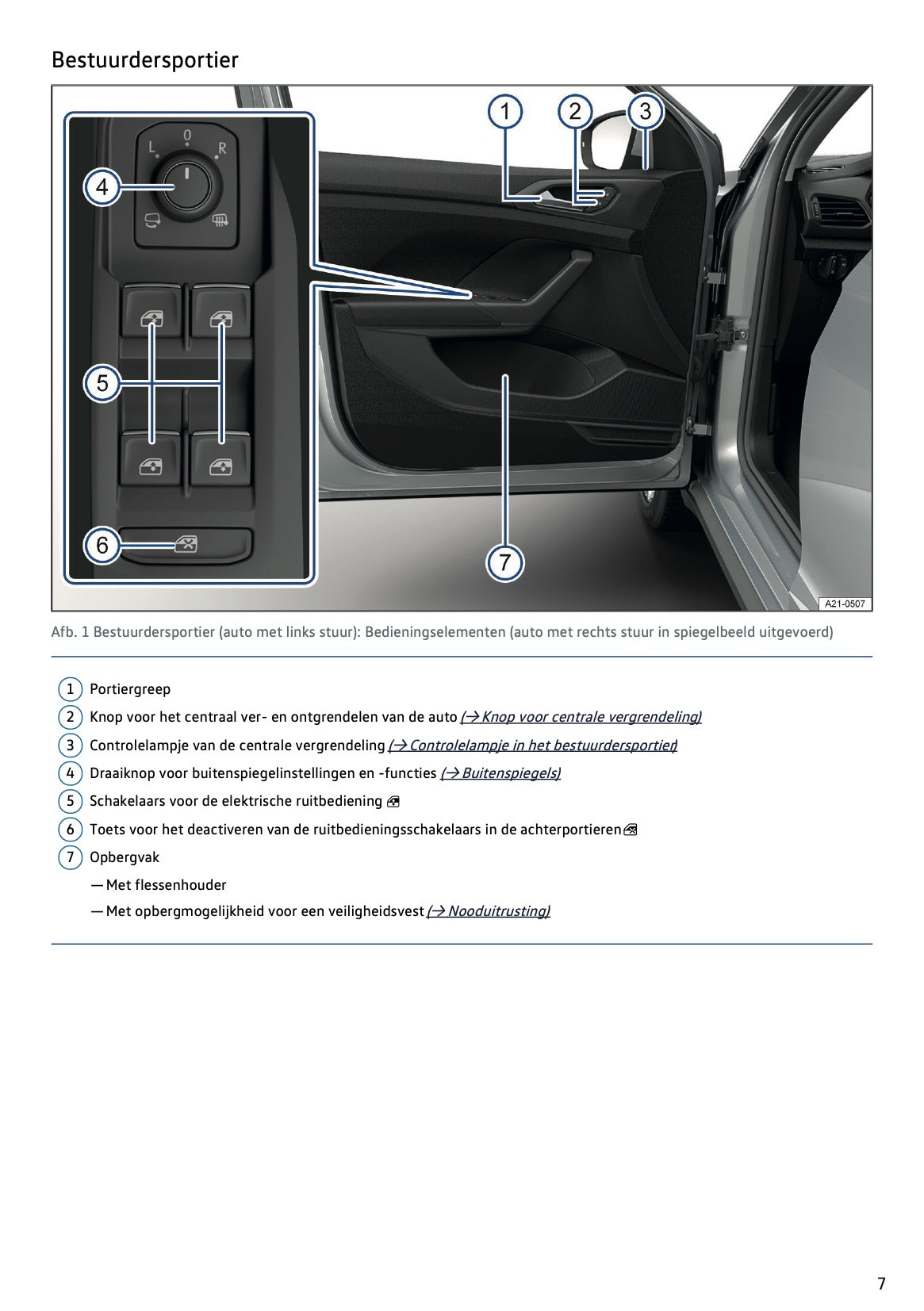 Bestuurdersportier

1 2 3
L 0 R
4
5
6
7
A21-0507

Afb. 1 Bestuurdersportier (auto met links stuur): Bedieningselementen (auto met rechts stuur in spiegelbeeld uitgevoerd)

1 Portiergreep

2 Knop voor het centraal ver- en ontgrendelen van de auto (→ Knop voor centrale vergrendeling)

3 Controlelampje van de centrale vergrendeling (→ Controlelampje in het bestuurdersportier)

4 Draaiknop voor buitenspiegelinstellingen en -functies (→ Buitenspiegels)

5 Schakelaars voor de elektrische ruitbediening

6 Toets voor het deactiveren van de ruitbedieningsschakelaars in de achterportieren

7 Opbergvak

— Met flessenhouder

— Met opbergmogelijkheid voor een veiligheidsvest (→ Nooduitrusting)

7