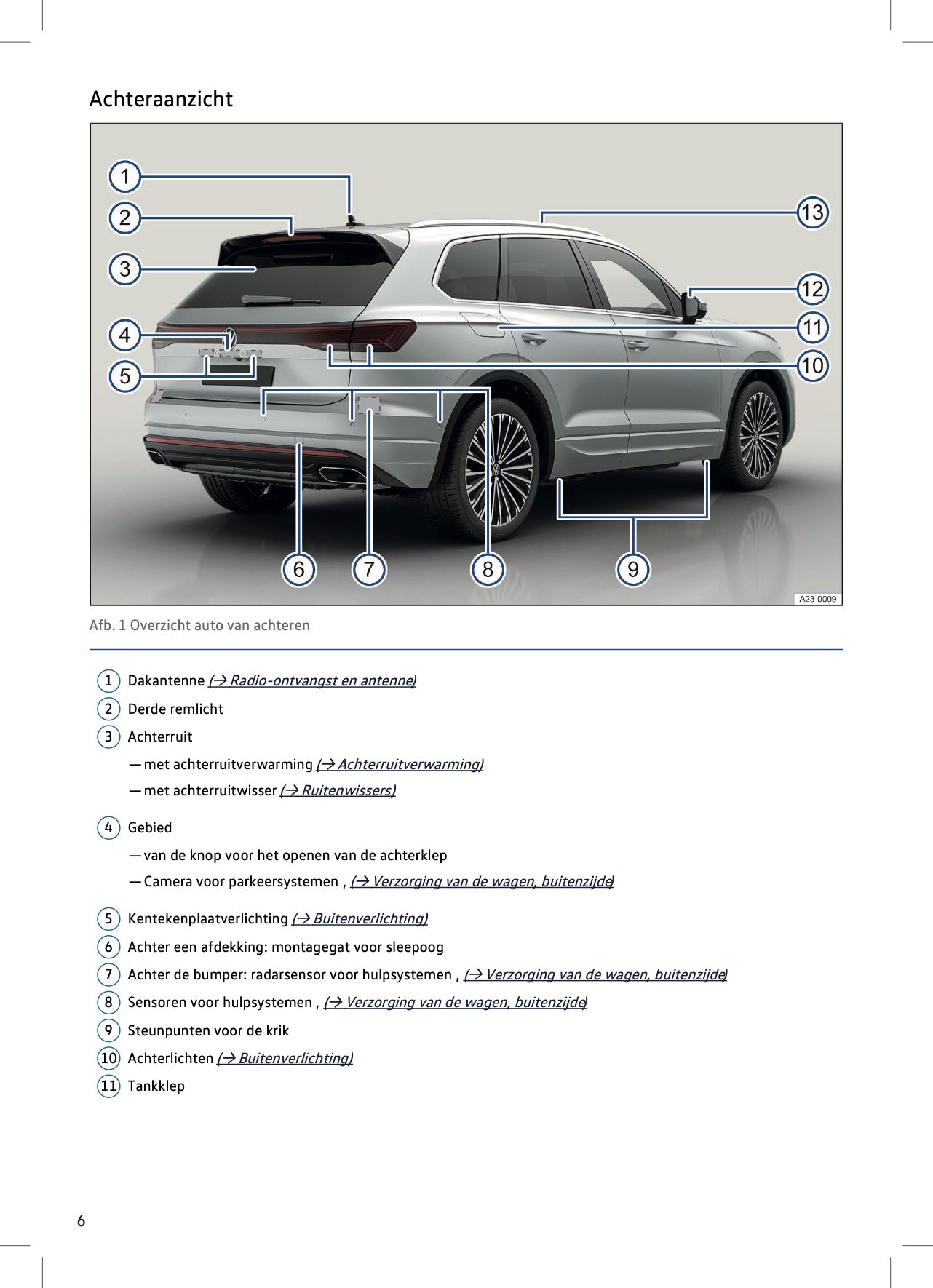 Achteraanzicht

1
2
3
4
5
6
7
8
9
10
11
12
13
A23-0009

Afb. 1 Overzicht auto van achteren

1 Dakantenne (→ Radio-ontvangst en antenne)

2 Derde remlicht

3 Achterruit

— met achterruitverwarming (→ Achterruitverwarming)

— met achterruitwisser (→ Ruitenwissers)

4 Gebied

— van de knop voor het openen van de achterklep

— Camera voor parkeersystemen , (→ Verzorging van de wagen, buitenzijde)

5 Kentekenplaatverlichting (→ Buitenverlichting)

6 Achter een afdekking: montagegat voor sleepoog

7 Achter de bumper: radarsensor voor hulpsystemen , (→ Verzorging van de wagen, buitenzijde)

8 Sensoren voor hulpsystemen , (→ Verzorging van de wagen, buitenzijde)

9 Steunpunten voor de krik

10 Achterlichten (→ Buitenverlichting)

11 Tankklep

6