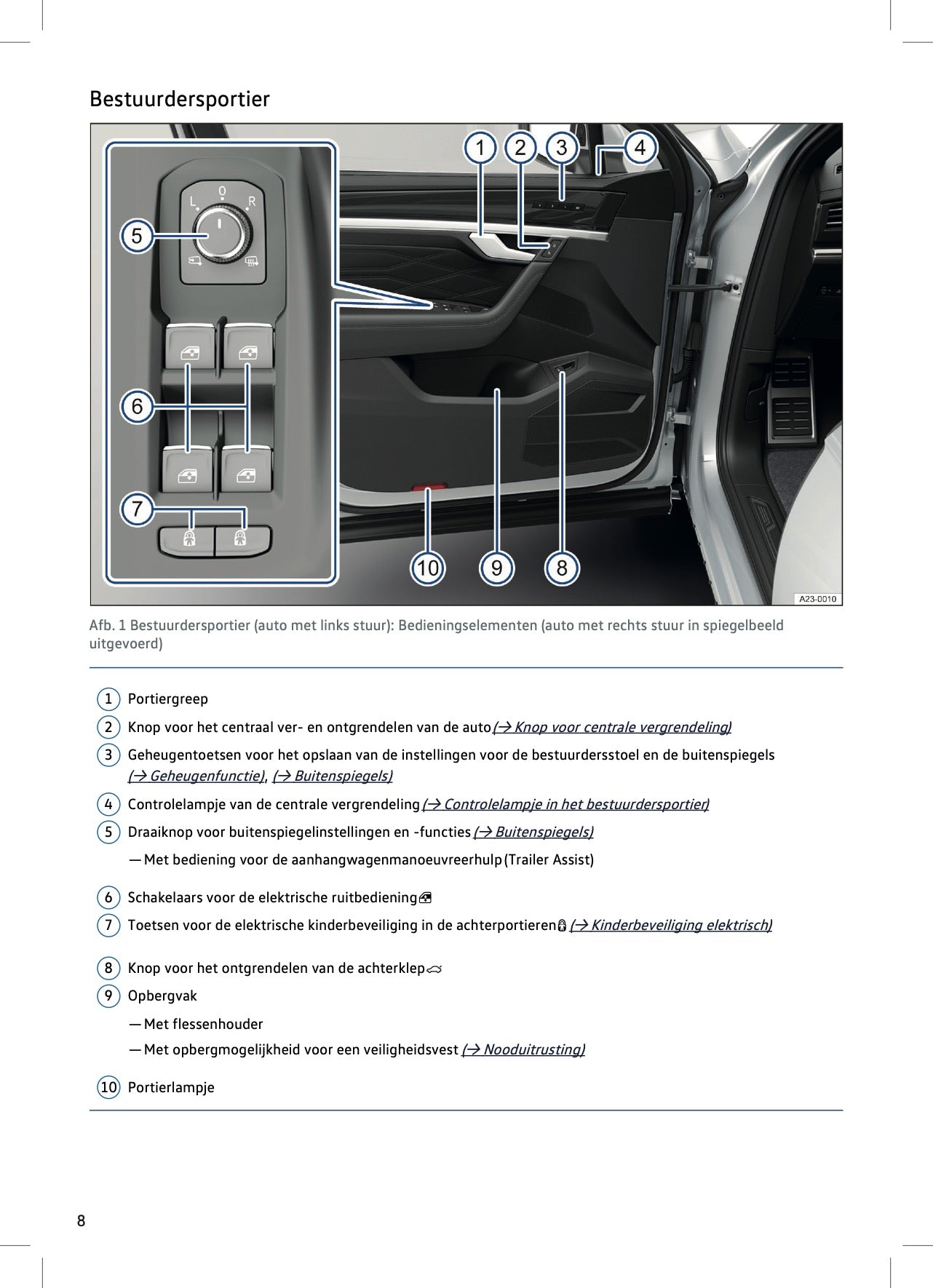 Bestuurdersportier

1 2 3 4

L 0 R

5

6

7

10 9 8

A23-0010

Afb. 1 Bestuurdersportier (auto met links stuur): Bedieningselementen (auto met rechts stuur in spiegelbeeld uitgevoerd)

1 Portiergreep

2 Knop voor het centraal ver- en ontgrendelen van de auto (→ Knop voor centrale vergrendeling)

3 Geheugentoetsen voor het opslaan van de instellingen voor de bestuurdersstoel en de buitenspiegels (→ Geheugenfunctie), (→ Buitenspiegels)

4 Controlelampje van de centrale vergrendeling (→ Controlelampje in het bestuurdersportier)

5 Draaiknop voor buitenspiegelinstellingen en -functies (→ Buitenspiegels)

— Met bediening voor de aanhangwagenmanoeuvreerhulp (Trailer Assist)

6 Schakelaars voor de elektrische ruitbediening

7 Toetsen voor de elektrische kinderbeveiliging in de achterportieren (→ Kinderbeveiliging elektrisch)

8 Knop voor het ontgrendelen van de achterklep

9 Opbergvak

— Met flessenhouder

— Met opbergmogelijkheid voor een veiligheidsvest (→ Nooduitrusting)

10 Portierlampje

8