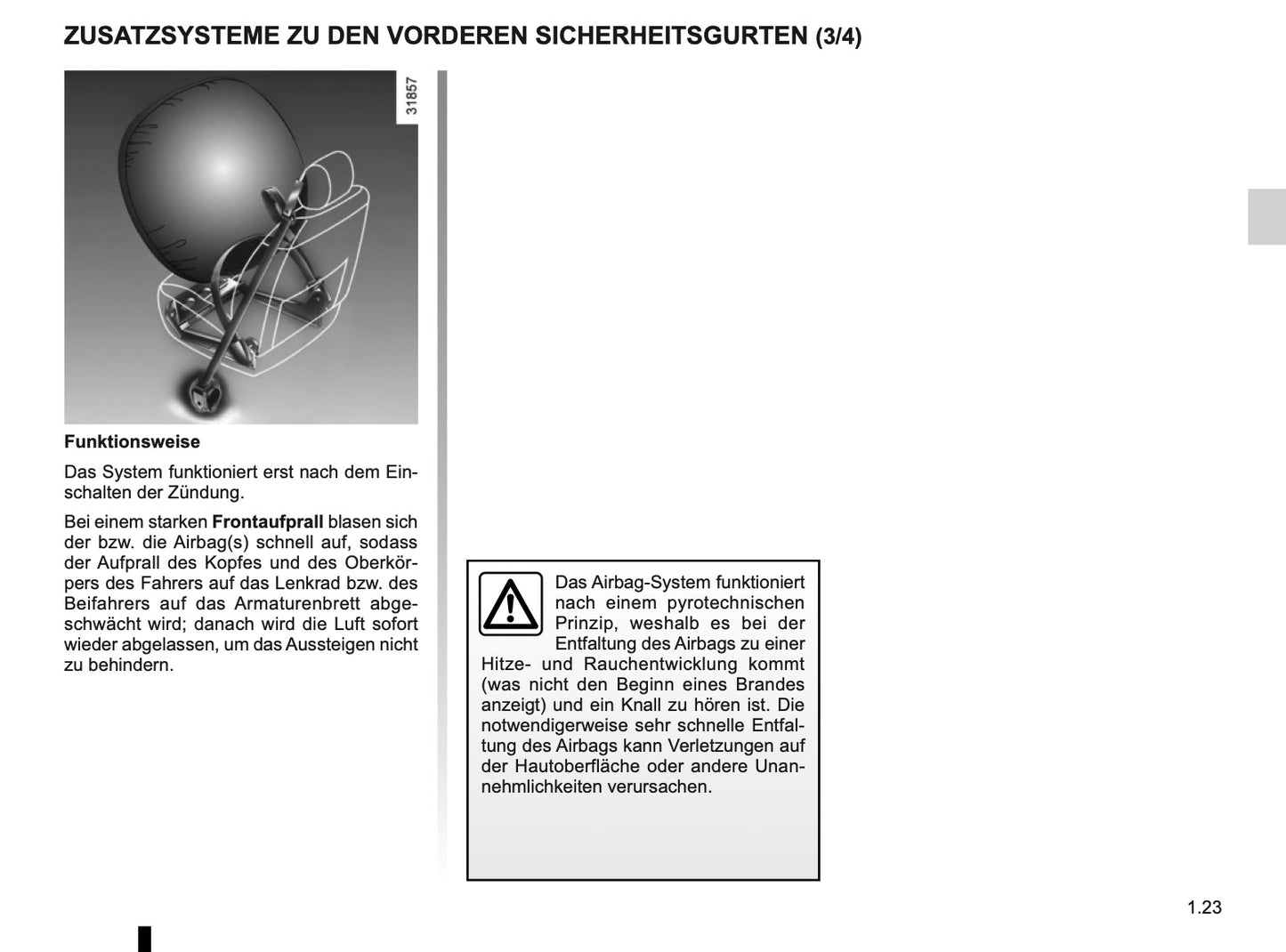 ZUSATZSYSTEME ZU DEN VORDEREN SICHERHEITSGURTEN (3/4)

31857

Funktionsweise

Das System funktioniert erst nach dem Einschalten der Zündung.

Bei einem starken Frontaufprall blasen sich der bzw. die Airbag(s) schnell auf, sodass der Aufprall des Kopfes und des Oberkörpers des Fahrers auf das Lenkrad bzw. des Beifahrers auf das Armaturenbrett abgeschwächt wird; danach wird die Luft sofort wieder abgelassen, um das Aussteigen nicht zu behindern.

Das Airbag-System funktioniert nach einem pyrotechnischen Prinzip, weshalb es bei der Entfaltung des Airbags zu einer Hitze- und Rauchentwicklung kommt (was nicht den Beginn eines Brandes anzeigt) und ein Knall zu hören ist. Die notwendigerweise sehr schnelle Entfaltung des Airbags kann Verletzungen auf der Hautoberfläche oder andere Unannehmlichkeiten verursachen.

1.23