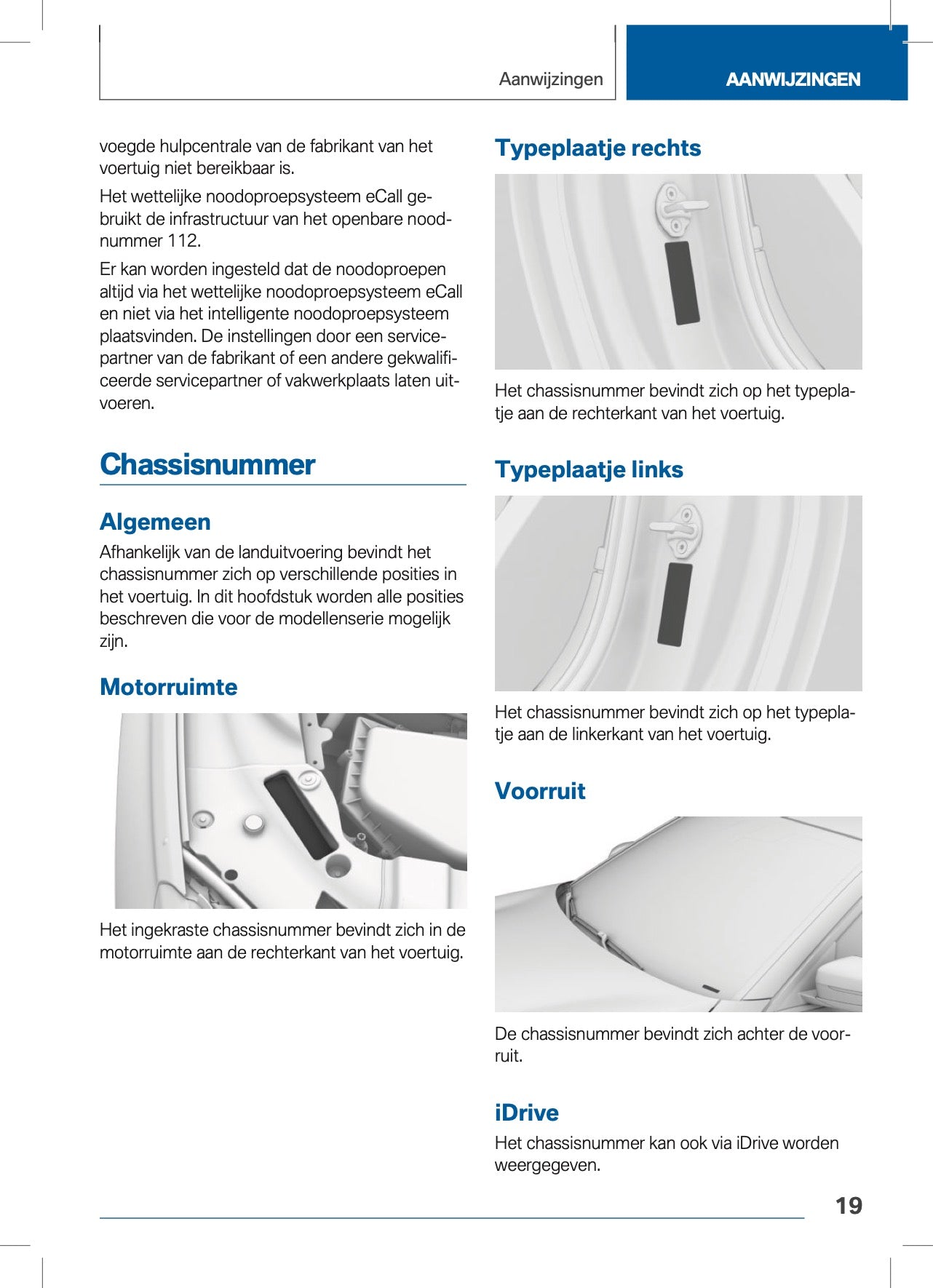 Aanwijzingen

AANWIJZINGEN

voegde hulpcentrale van de fabrikant van het voertuig niet bereikbaar is.

Het wettelijke noodoproepsysteem eCall gebruikt de infrastructuur van het openbare noodnummer 112.

Er kan worden ingesteld dat de noodoproepen altijd via het wettelijke noodoproepsysteem eCall en niet via het intelligente noodoproepsysteem plaatsvinden. De instellingen door een servicepartner van de fabrikant of een andere gekwalificeerde servicepartner of vakwerkplaats laten uitvoeren.

Chassisnummer

Algemeen

Afhankelijk van de landuitvoering bevindt het chassisnummer zich op verschillende posities in het voertuig. In dit hoofdstuk worden alle posities beschreven die voor de modellenserie mogelijk zijn.

Motorruimte

Het ingekraste chassisnummer bevindt zich in de motorruimte aan de rechterkant van het voertuig.

Typeplaatje rechts

Het chassisnummer bevindt zich op het typeplaatje aan de rechterkant van het voertuig.

Typeplaatje links

Het chassisnummer bevindt zich op het typeplaatje aan de linkerkant van het voertuig.

Voorruit

De chassisnummer bevindt zich achter de voorruit.

iDrive

Het chassisnummer kan ook via iDrive worden weergegeven.

19