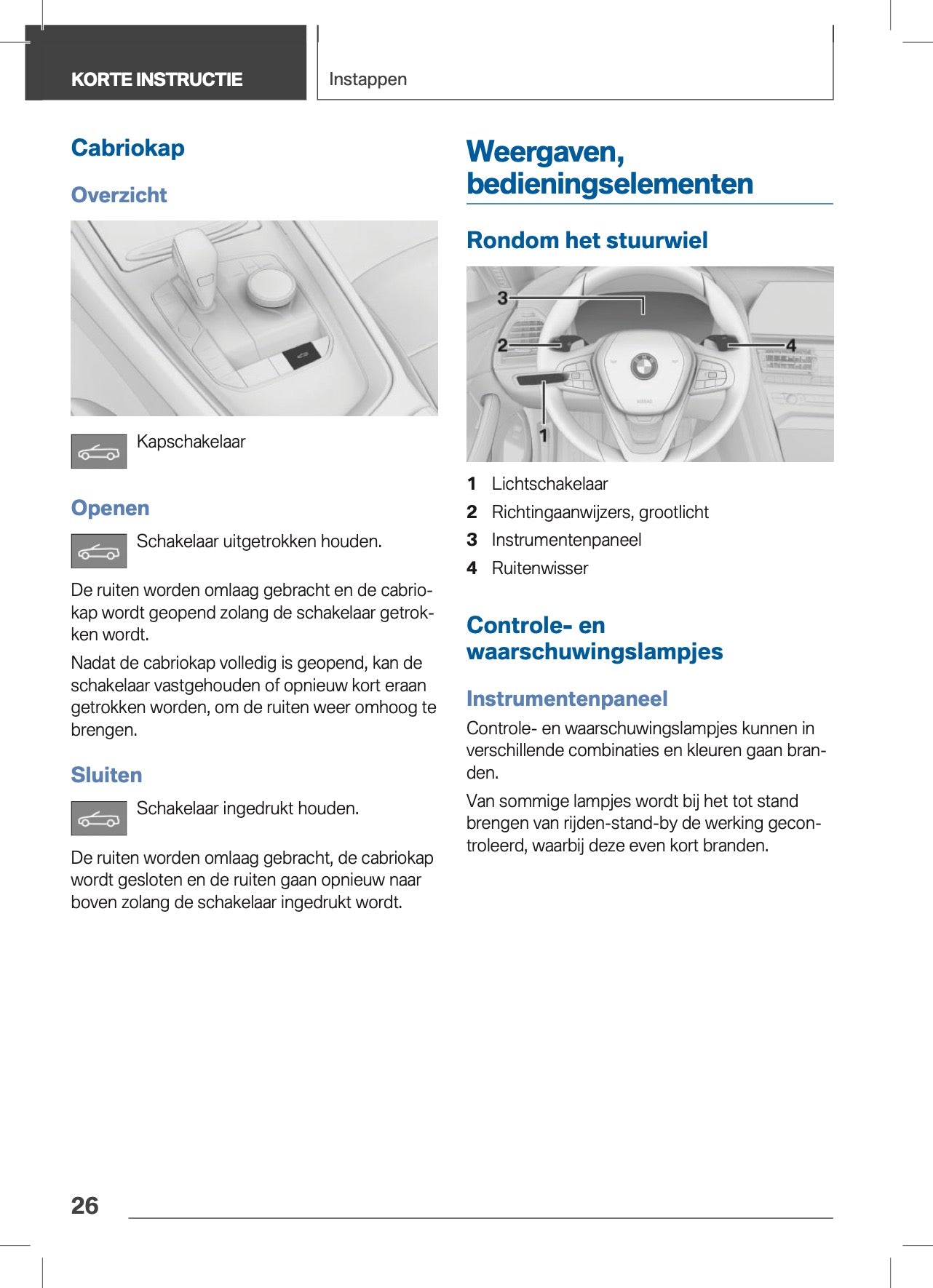 KORTE INSTRUCTIE

Instappen

Cabriokap

Overzicht

Kapschakelaar

Openen

Schakelaar uitgetrokken houden.

De ruiten worden omlaag gebracht en de cabriokap wordt geopend zolang de schakelaar getrokken wordt.

Nadat de cabriokap volledig is geopend, kan de schakelaar vastgehouden of opnieuw kort eraan getrokken worden, om de ruiten weer omhoog te brengen.

Sluiten

Schakelaar ingedrukt houden.

De ruiten worden omlaag gebracht, de cabriokap wordt gesloten en de ruiten gaan opnieuw naar boven zolang de schakelaar ingedrukt wordt.

Weergaven, bedieningselementen

Rondom het stuurwiel

3
2
4
1

1 Lichtschakelaar
2 Richtingaanwijzers, grootlicht
3 Instrumentenpaneel
4 Ruitenwisser

Controle- en waarschuwingslampjes

Instrumentenpaneel

Controle- en waarschuwingslampjes kunnen in verschillende combinaties en kleuren gaan branden.

Van sommige lampjes wordt bij het tot stand brengen van rijden-stand-by de werking gecontroleerd, waarbij deze even kort branden.

26