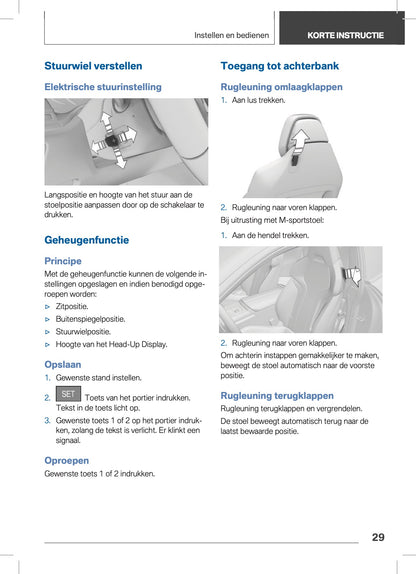 Instellen en bedienen

KORTE INSTRUCTIE

Stuurwiel verstellen

Elektrische stuurinstelling

Langspositie en hoogte van het stuur aan de stoelpositie aanpassen door op de schakelaar te drukken.

Geheugenfunctie

Principe

Met de geheugenfunctie kunnen de volgende instellingen opgeslagen en indien benodigd opgeroepen worden:

▷ Zitpositie.
▷ Buitenspiegelpositie.
▷ Stuurwielpositie.
▷ Hoogte van het Head-Up Display.

Opslaan

1. Gewenste stand instellen.
2. SET Toets van het portier indrukken. Tekst in de toets licht op.
3. Gewenste toets 1 of 2 op het portier indrukken, zolang de tekst is verlicht. Er klinkt een signaal.

Oproepen

Gewenste toets 1 of 2 indrukken.

Toegang tot achterbank

Rugleuning omlaagklappen

1. Aan lus trekken.

2. Rugleuning naar voren klappen.

Bij uitrusting met M-sportstoel:

1. Aan de hendel trekken.

2. Rugleuning naar voren klappen.

Om achterin instappen gemakkelijker te maken, beweegt de stoel automatisch naar de voorste positie.

Rugleuning terugklappen

Rugleuning terugklappen en vergrendelen.

De stoel beweegt automatisch terug naar de laatst bewaarde positie.

29