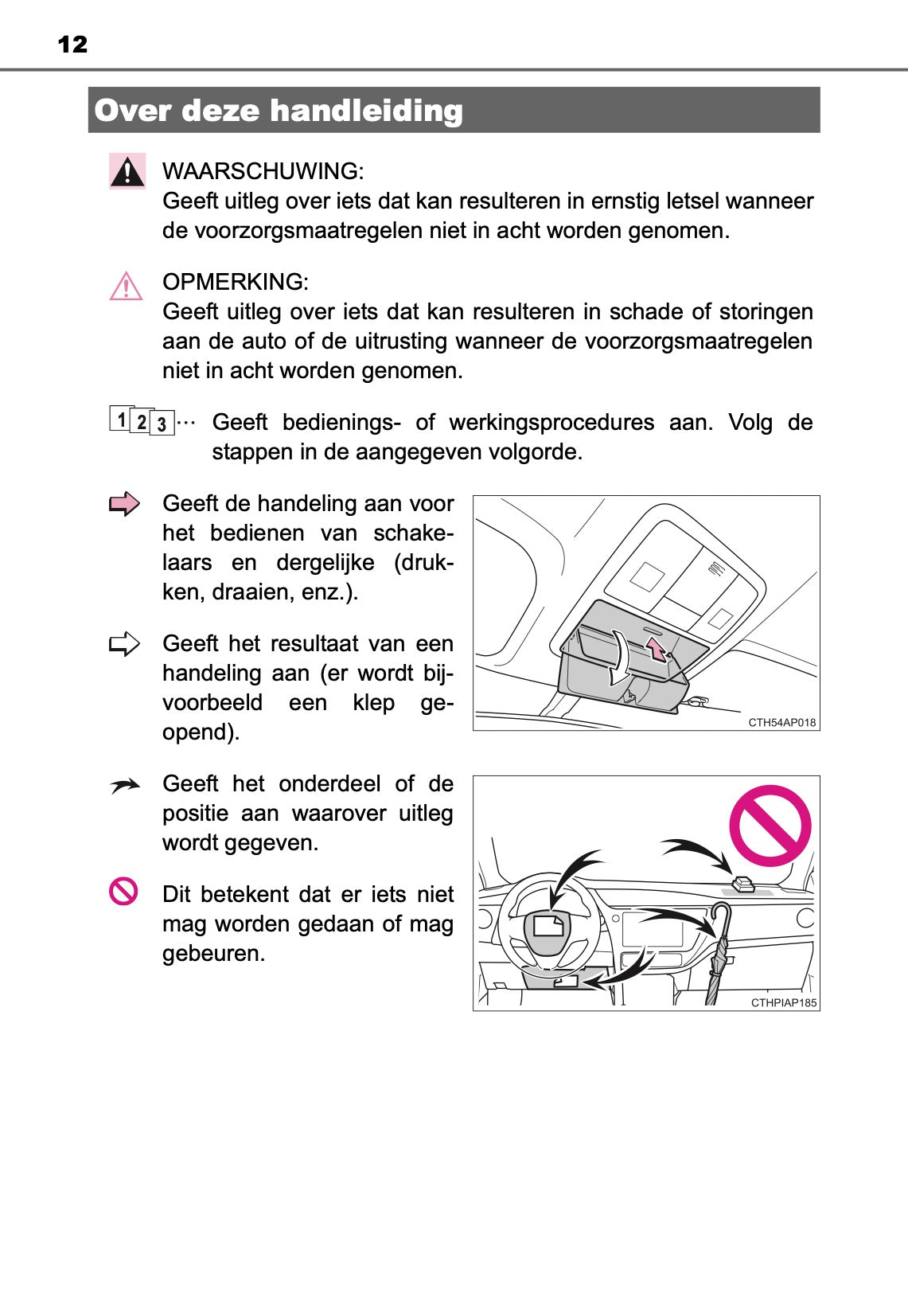 12

Over deze handleiding

WAARSCHUWING:
Geeft uitleg over iets dat kan resulteren in ernstig letsel wanneer de voorzorgsmaatregelen niet in acht worden genomen.

OPMERKING:
Geeft uitleg over iets dat kan resulteren in schade of storingen aan de auto of de uitrusting wanneer de voorzorgsmaatregelen niet in acht worden genomen.

1 2 3 ··· Geeft bedienings- of werkingsprocedures aan. Volg de stappen in de aangegeven volgorde.

Geeft de handeling aan voor het bedienen van schakelaars en dergelijke (drukken, draaien, enz.).

Geeft het resultaat van een handeling aan (er wordt bijvoorbeeld een klep geopend).

CTH54AP018

Geeft het onderdeel of de positie aan waarover uitleg wordt gegeven.

Dit betekent dat er iets niet mag worden gedaan of mag gebeuren.

CTHPIAP185