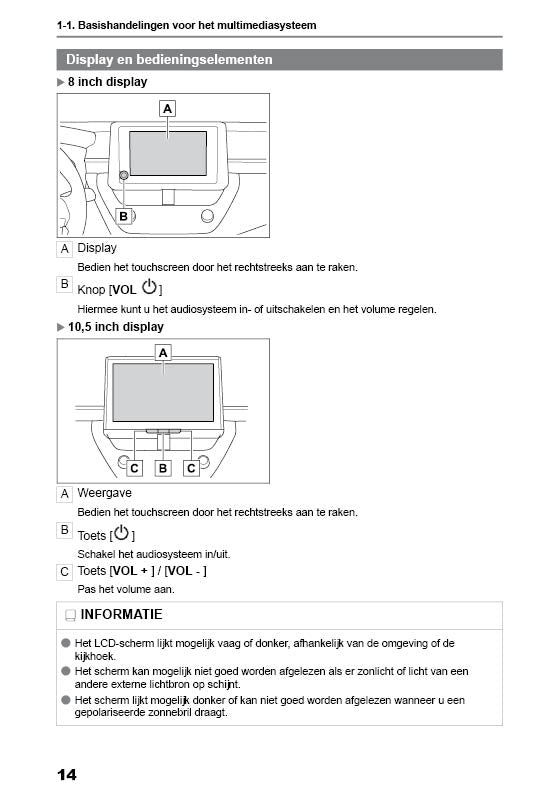 1-1. Basishandelingen voor het multimediasysteem

Display en bedieningselementen

▶ 8 inch display

A

B

A Display

Bedien het touchscreen door het rechtstreeks aan te raken.

B Knop [VOL ⏻]

Hiermee kunt u het audiosysteem in- of uitschakelen en het volume regelen.

▶ 10,5 inch display

A

C B C

A Weergave

Bedien het touchscreen door het rechtstreeks aan te raken.

B Toets [⏻]

Schakel het audiosysteem in/uit.

C Toets [VOL + ] / [VOL - ]

Pas het volume aan.

INFORMATIE

● Het LCD-scherm lijkt mogelijk vaag of donker, afhankelijk van de omgeving of de kijkhoek.

● Het scherm kan mogelijk niet goed worden afgelezen als er zonlicht of licht van een andere externe lichtbron op schijnt.

● Het scherm lijkt mogelijk donker of kan niet goed worden afgelezen wanneer u een gepolariseerde zonnebril draagt.

14