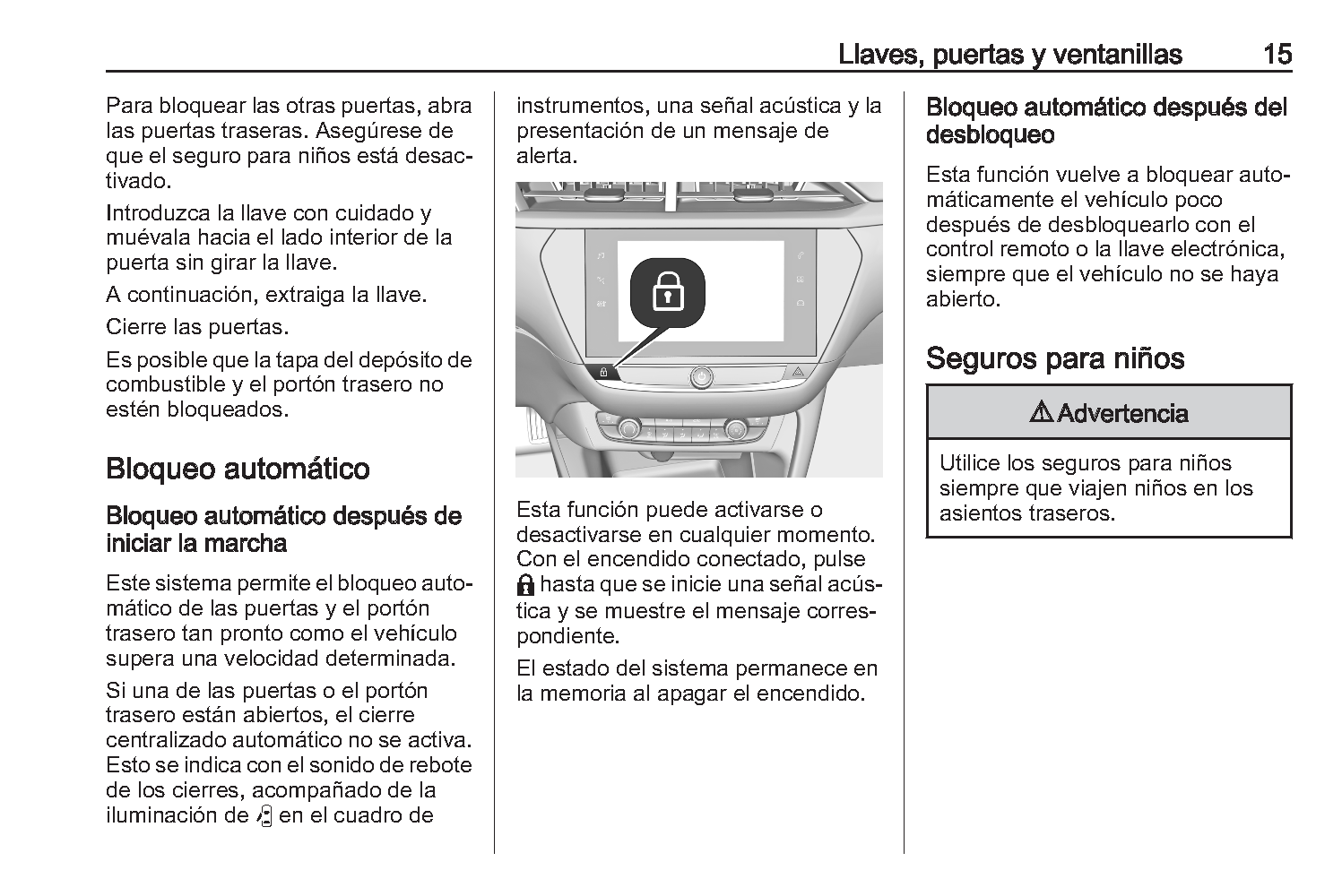 Llaves, puertas y ventanillas 15

Para bloquear las otras puertas, abra las puertas traseras. Asegúrese de que el seguro para niños está desactivado.

Introduzca la llave con cuidado y muévala hacia el lado interior de la puerta sin girar la llave.

A continuación, extraiga la llave.

Cierre las puertas.

Es posible que la tapa del depósito de combustible y el portón trasero no estén bloqueados.

Bloqueo automático

Bloqueo automático después de iniciar la marcha

Este sistema permite el bloqueo automático de las puertas y el portón trasero tan pronto como el vehículo supera una velocidad determinada.

Si una de las puertas o el portón trasero están abiertos, el cierre centralizado automático no se activa. Esto se indica con el sonido de rebote de los cierres, acompañado de la iluminación de en el cuadro de instrumentos, una señal acústica y la presentación de un mensaje de alerta.

Esta función puede activarse o desactivarse en cualquier momento. Con el encendido conectado, pulse hasta que se inicie una señal acústica y se muestre el mensaje correspondiente.

El estado del sistema permanece en la memoria al apagar el encendido.

Bloqueo automático después del desbloqueo

Esta función vuelve a bloquear automáticamente el vehículo poco después de desbloquearlo con el control remoto o la llave electrónica, siempre que el vehículo no se haya abierto.

Seguros para niños

⚠ Advertencia

Utilice los seguros para niños siempre que viajen niños en los asientos traseros.