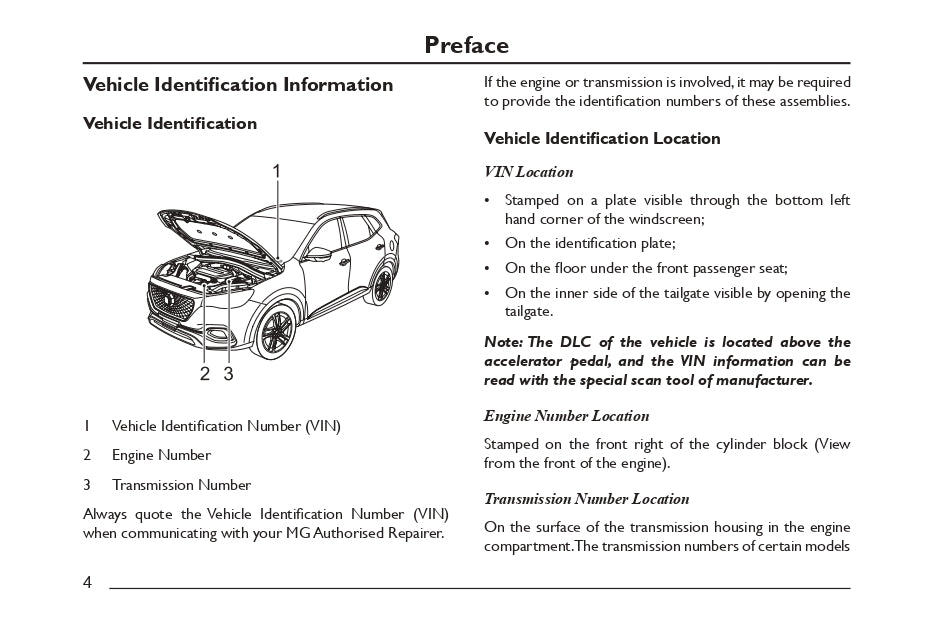 Preface

Vehicle Identification Information

Vehicle Identification

1

2 3

1 Vehicle Identification Number (VIN)

2 Engine Number

3 Transmission Number

Always quote the Vehicle Identification Number (VIN) when communicating with your MG Authorised Repairer.

If the engine or transmission is involved, it may be required to provide the identification numbers of these assemblies.

Vehicle Identification Location

VIN Location

• Stamped on a plate visible through the bottom left hand corner of the windscreen;

• On the identification plate;

• On the floor under the front passenger seat;

• On the inner side of the tailgate visible by opening the tailgate.

Note: The DLC of the vehicle is located above the accelerator pedal, and the VIN information can be read with the special scan tool of manufacturer.

Engine Number Location

Stamped on the front right of the cylinder block (View from the front of the engine).

Transmission Number Location

On the surface of the transmission housing in the engine compartment.The transmission numbers of certain models

4