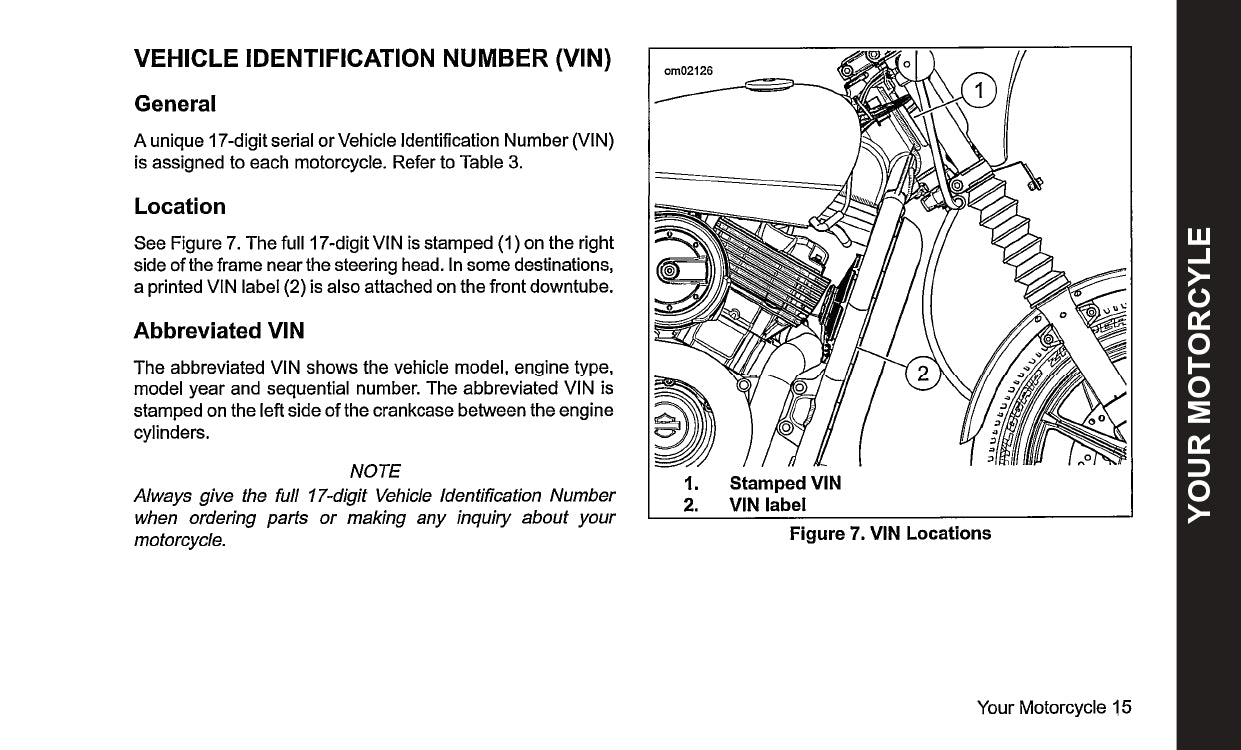 VEHICLE IDENTIFICATION NUMBER (VIN)

General

A unique 17-digit serial or Vehicle Identification Number (VIN) is assigned to each motorcycle. Refer to Table 3.

Location

See Figure 7. The full 17-digit VIN is stamped (1) on the right side of the frame near the steering head. In some destinations, a printed VIN label (2) is also attached on the front downtube.

Abbreviated VIN

The abbreviated VIN shows the vehicle model, engine type, model year and sequential number. The abbreviated VIN is stamped on the left side of the crankcase between the engine cylinders.

NOTE

Always give the full 17-digit Vehicle Identification Number when ordering parts or making any inquiry about your motorcycle.

om02126

1

2

1. Stamped VIN
2. VIN label

Figure 7. VIN Locations

YOUR MOTORCYLE

Your Motorcycle 15