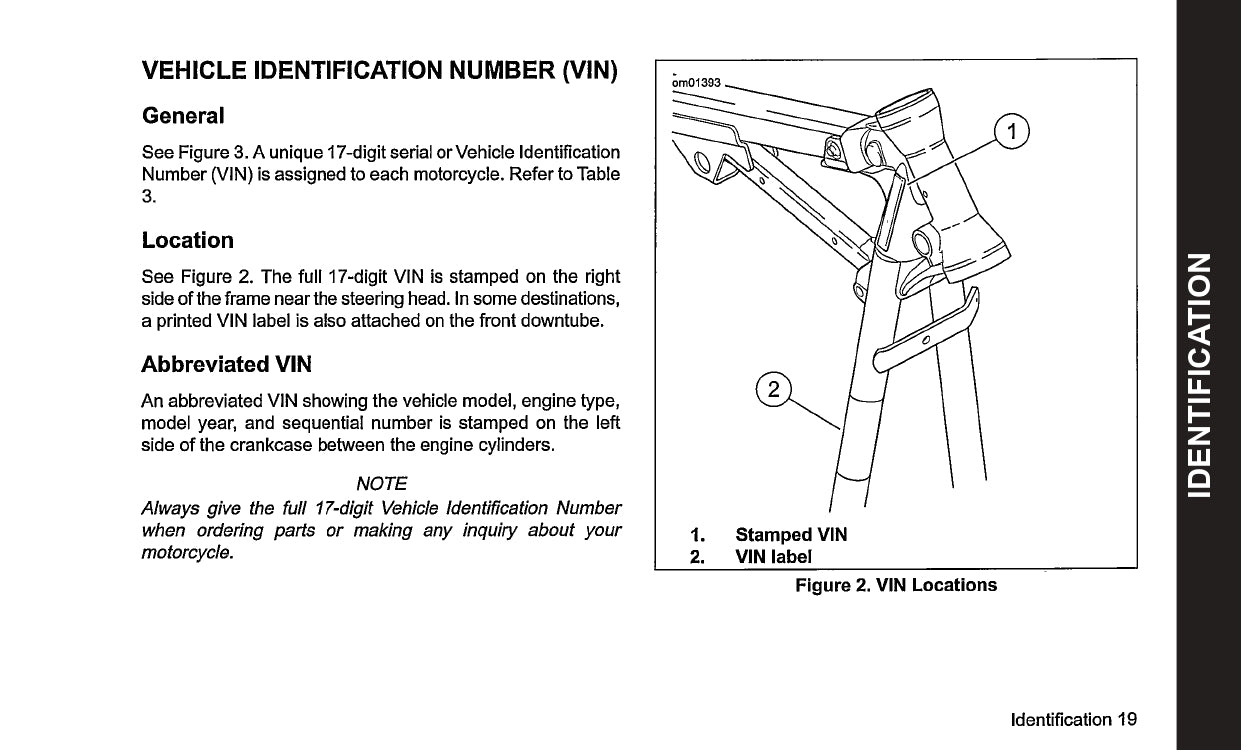 VEHICLE IDENTIFICATION NUMBER (VIN)

General

See Figure 3. A unique 17-digit serial or Vehicle Identification Number (VIN) is assigned to each motorcycle. Refer to Table 3.

Location

See Figure 2. The full 17-digit VIN is stamped on the right side of the frame near the steering head. In some destinations, a printed VIN label is also attached on the front downtube.

Abbreviated VIN

An abbreviated VIN showing the vehicle model, engine type, model year, and sequential number is stamped on the left side of the crankcase between the engine cylinders.

NOTE

Always give the full 17-digit Vehicle Identification Number when ordering parts or making any inquiry about your motorcycle.

om01393

1

2

1. Stamped VIN
2. VIN label

Figure 2. VIN Locations

IDENTIFICATION

Identification 19