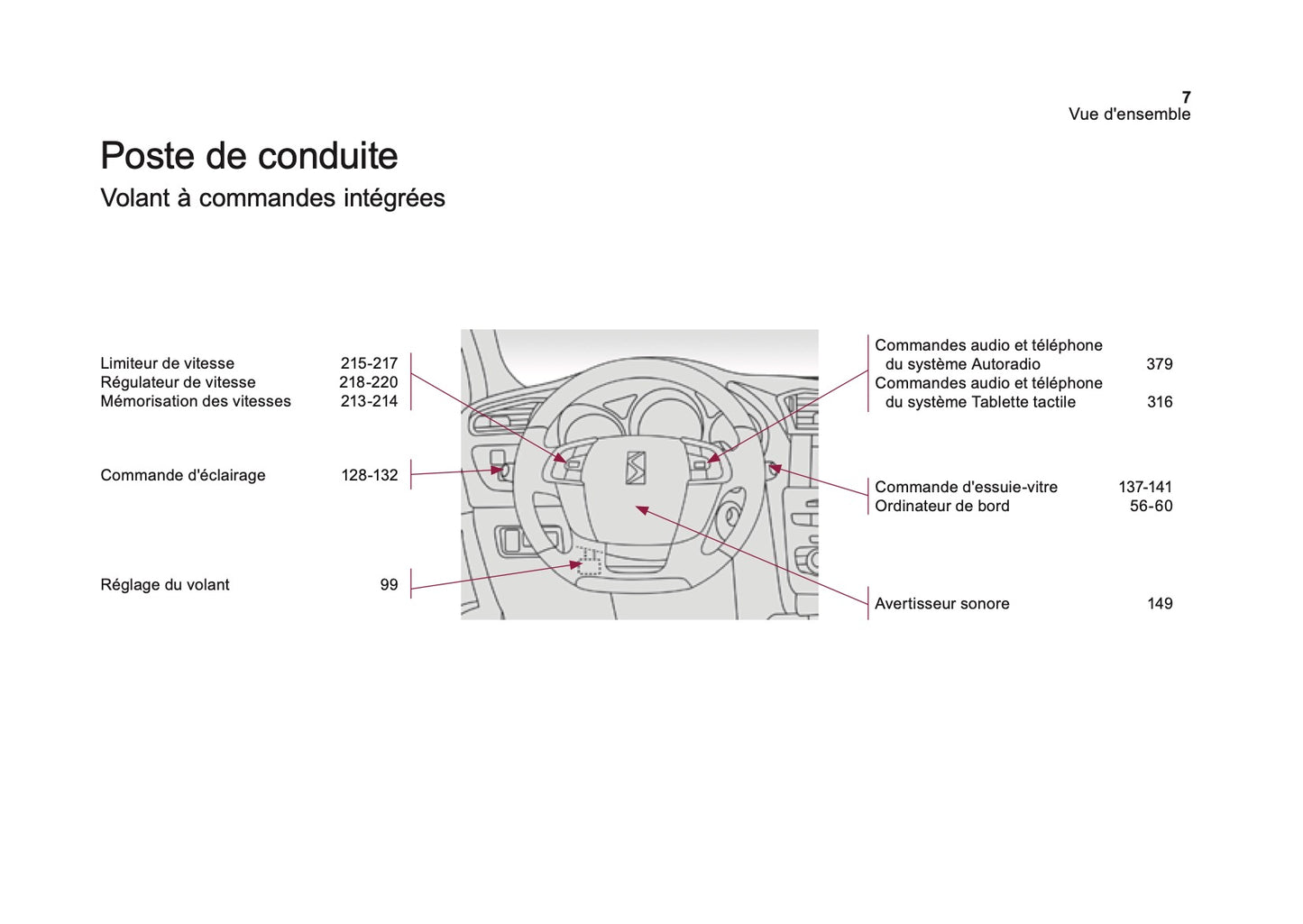 7
Vue d'ensemble

Poste de conduite

Volant à commandes intégrées

Limiteur de vitesse 215-217
Régulateur de vitesse 218-220
Mémorisation des vitesses 213-214

Commande d'éclairage 128-132

Réglage du volant 99

Commandes audio et téléphone du système Autoradio 379
Commandes audio et téléphone du système Tablette tactile 316

Commande d'essuie-vitre 137-141
Ordinateur de bord 56-60

Avertisseur sonore 149