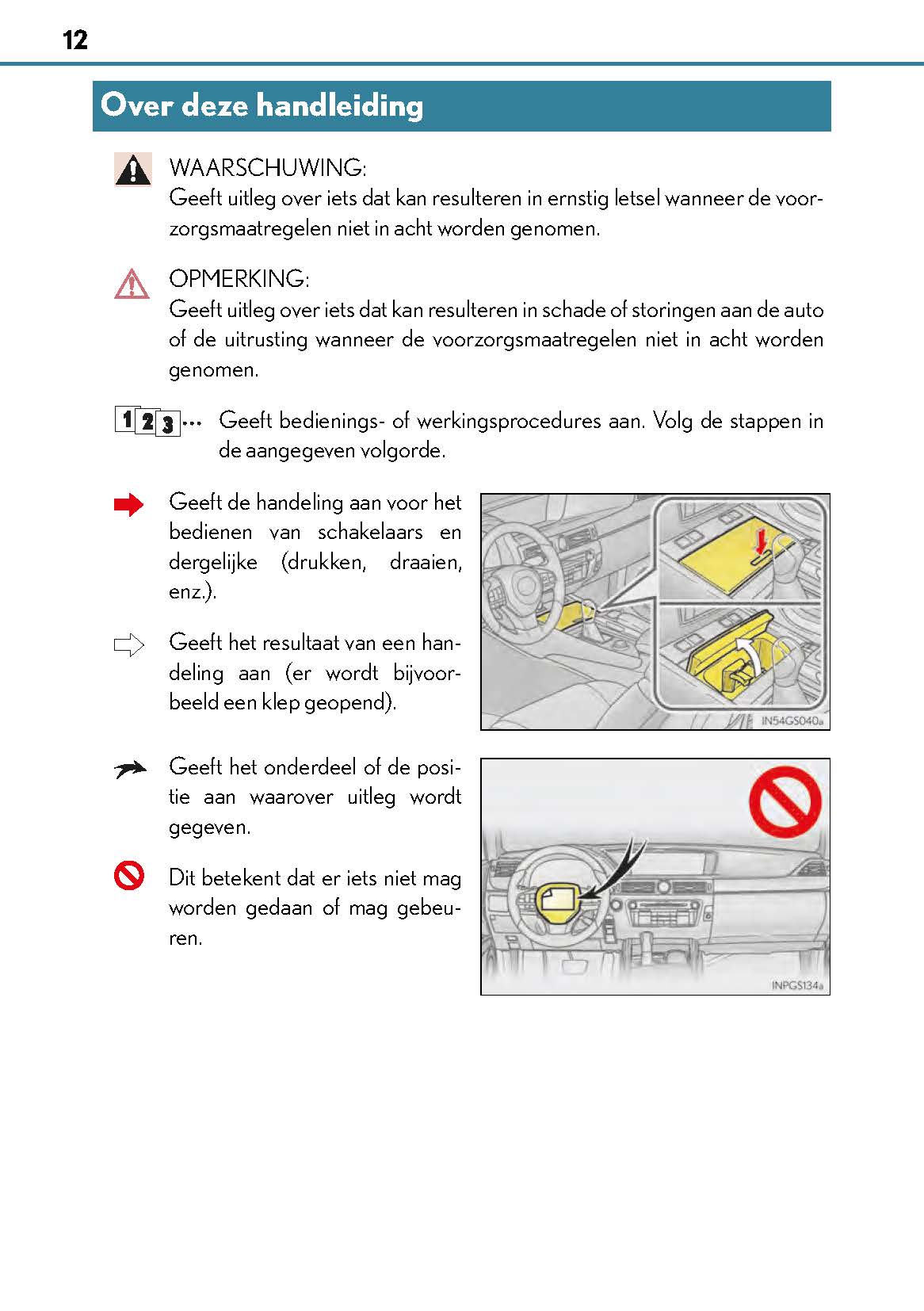 12

Over deze handleiding

WAARSCHUWING:
Geeft uitleg over iets dat kan resulteren in ernstig letsel wanneer de voorzorgsmaatregelen niet in acht worden genomen.

OPMERKING:
Geeft uitleg over iets dat kan resulteren in schade of storingen aan de auto of de uitrusting wanneer de voorzorgsmaatregelen niet in acht worden genomen.

1 2 3 ... Geeft bedienings- of werkingsprocedures aan. Volg de stappen in de aangegeven volgorde.

Geeft de handeling aan voor het bedienen van schakelaars en dergelijke (drukken, draaien, enz.).

Geeft het resultaat van een handeling aan (er wordt bijvoorbeeld een klep geopend).

IN54GS040a

Geeft het onderdeel of de positie aan waarover uitleg wordt gegeven.

Dit betekent dat er iets niet mag worden gedaan of mag gebeuren.

INPGS134a