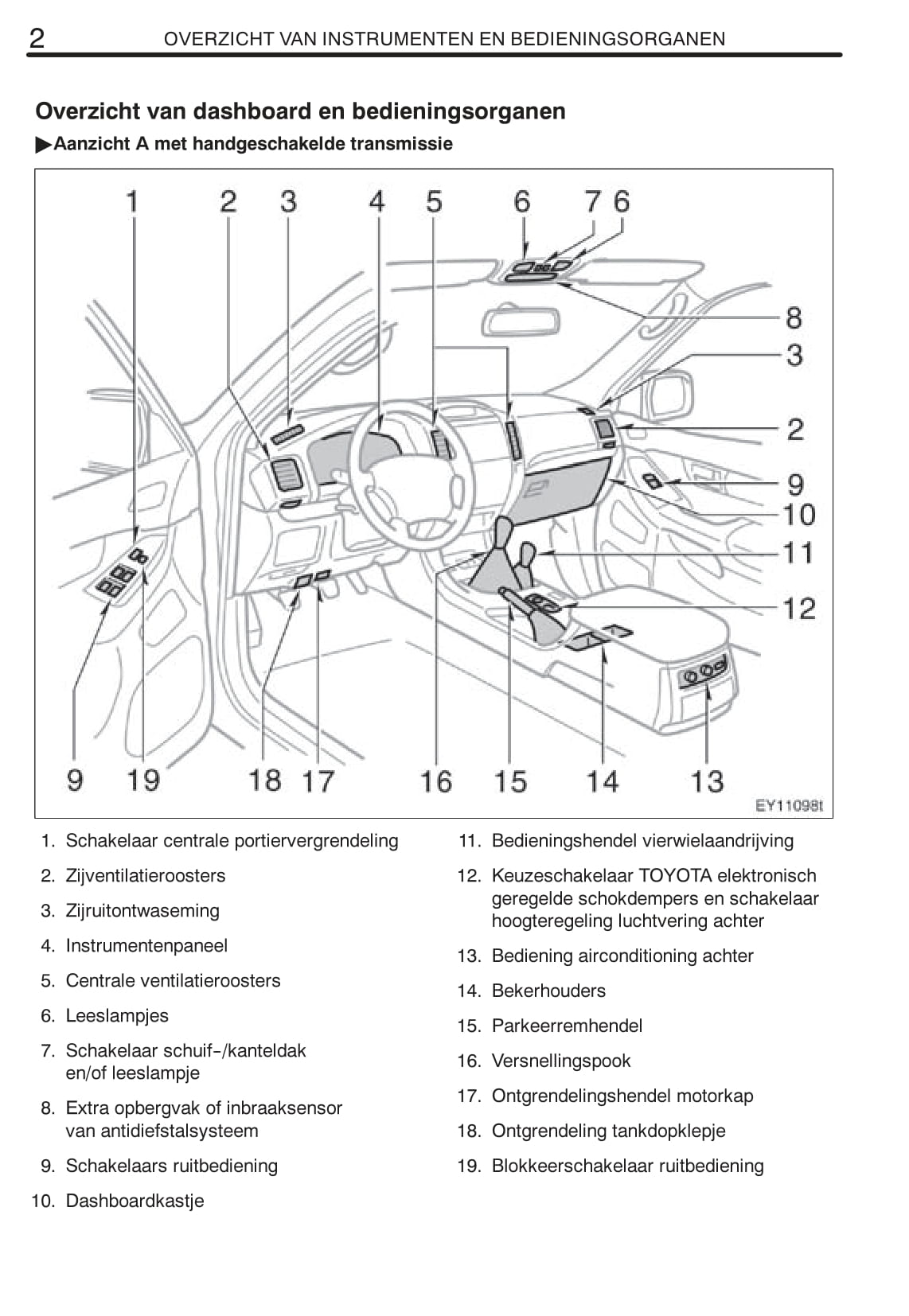 2 OVERZICHT VAN INSTRUMENTEN EN BEDIENINGSORGANEN

Overzicht van dashboard en bedieningsorganen

▶Aanzicht A met handgeschakelde transmissie

1 2 3 4 5 6 7 6

8
3
2
9
10
11
12

9 19 18 17 16 15 14 13

EY11098t

1. Schakelaar centrale portiervergrendeling
2. Zijventilatieroosters
3. Zijruitontwaseming
4. Instrumentenpaneel
5. Centrale ventilatieroosters
6. Leeslampjes
7. Schakelaar schuif-/kanteldak en/of leeslampje
8. Extra opbergvak of inbraaksensor van antidiefstalsysteem
9. Schakelaars ruitbediening
10. Dashboardkastje

11. Bedieningshendel vierwielaandrijving
12. Keuzeschakelaar TOYOTA elektronisch geregelde schokdempers en schakelaar hoogteregeling luchtvering achter
13. Bediening airconditioning achter
14. Bekerhouders
15. Parkeerremhendel
16. Versnellingspook
17. Ontgrendelingshendel motorkap
18. Ontgrendeling tankdopklepje
19. Blokkeerschakelaar ruitbediening