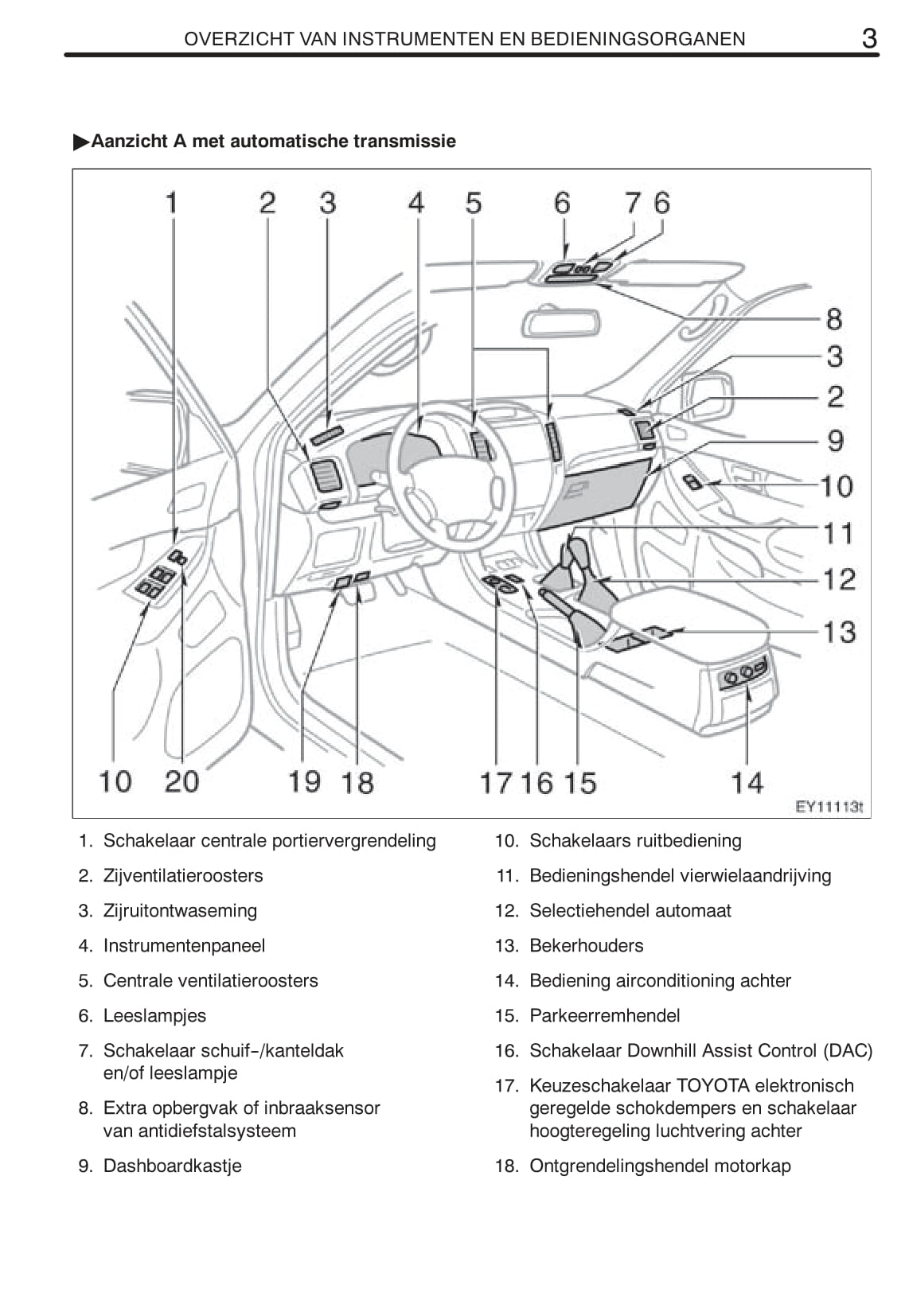 OVERZICHT VAN INSTRUMENTEN EN BEDIENINGSORGANEN 3

▶Aanzicht A met automatische transmissie

1 2 3 4 5 6 7 6

8
3
2
9
10
11
12
13

10 20 19 18 17 16 15 14

EY11113t

1. Schakelaar centrale portiervergrendeling

2. Zijventilatieroosters

3. Zijruitontwaseming

4. Instrumentenpaneel

5. Centrale ventilatieroosters

6. Leeslampjes

7. Schakelaar schuif-/kanteldak en/of leeslampje

8. Extra opbergvak of inbraaksensor van antidiefstalsysteem

9. Dashboardkastje

10. Schakelaars ruitbediening

11. Bedieningshendel vierwielaandrijving

12. Selectiehendel automaat

13. Bekerhouders

14. Bediening airconditioning achter

15. Parkeerremhendel

16. Schakelaar Downhill Assist Control (DAC)

17. Keuzeschakelaar TOYOTA elektronisch geregelde schokdempers en schakelaar hoogteregeling luchtvering achter

18. Ontgrendelingshendel motorkap