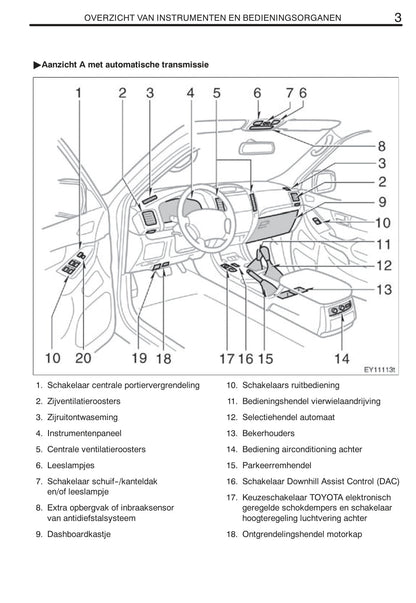 OVERZICHT VAN INSTRUMENTEN EN BEDIENINGSORGANEN 3

▶Aanzicht A met automatische transmissie

1 2 3 4 5 6 7 6

8
3
2
9
10
11
12
13

10 20 19 18 17 16 15 14

EY11113t

1. Schakelaar centrale portiervergrendeling
2. Zijventilatieroosters
3. Zijruitontwaseming
4. Instrumentenpaneel
5. Centrale ventilatieroosters
6. Leeslampjes
7. Schakelaar schuif-/kanteldak en/of leeslampje
8. Extra opbergvak of inbraaksensor van antidiefstalsysteem
9. Dashboardkastje

10. Schakelaars ruitbediening
11. Bedieningshendel vierwielaandrijving
12. Selectiehendel automaat
13. Bekerhouders
14. Bediening airconditioning achter
15. Parkeerremhendel
16. Schakelaar Downhill Assist Control (DAC)
17. Keuzeschakelaar TOYOTA elektronisch geregelde schokdempers en schakelaar hoogteregeling luchtvering achter
18. Ontgrendelingshendel motorkap