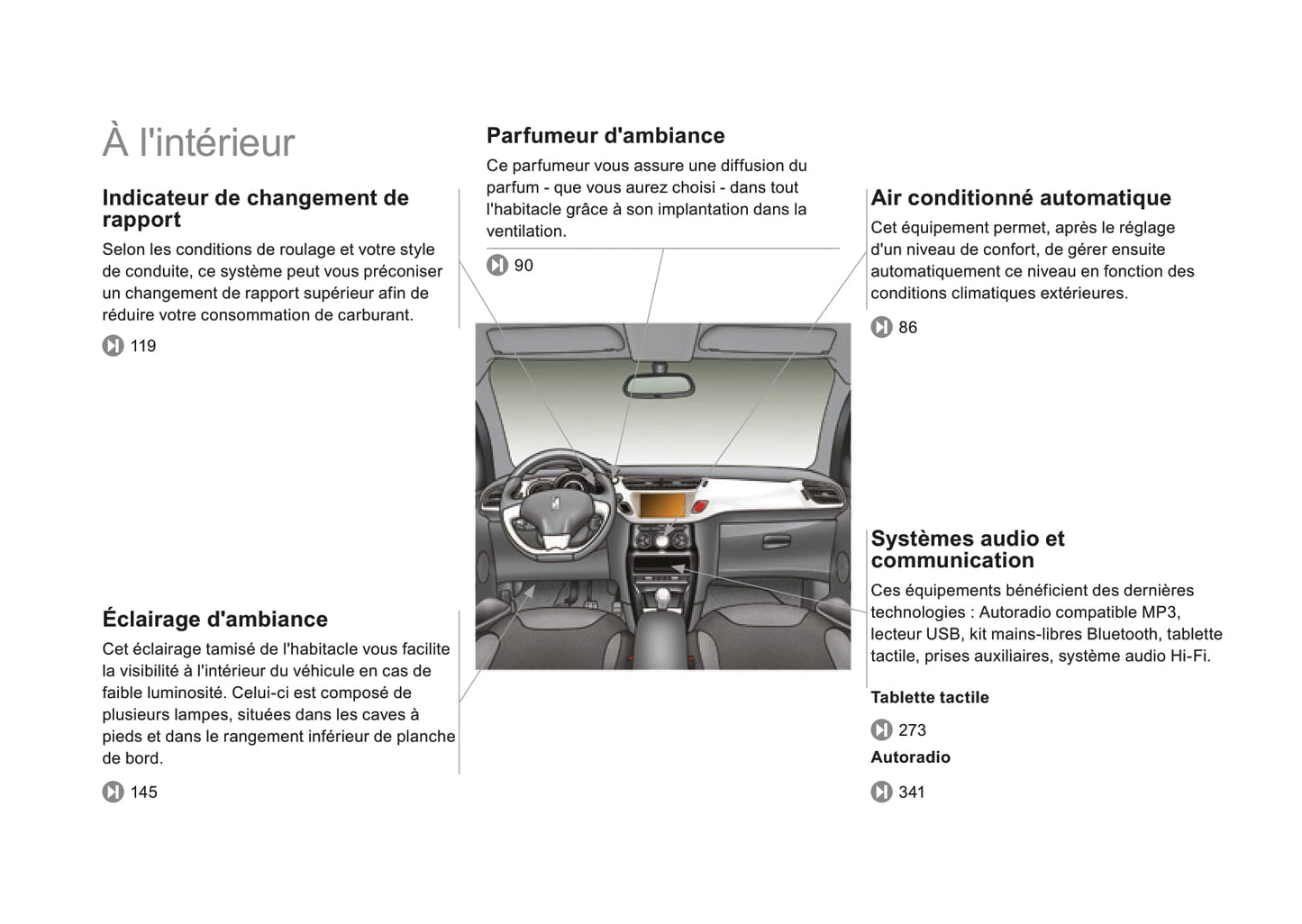 À l'intérieur

Indicateur de changement de rapport

Selon les conditions de roulage et votre style de conduite, ce système peut vous préconiser un changement de rapport supérieur afin de réduire votre consommation de carburant.

119

Éclairage d'ambiance

Cet éclairage tamisé de l'habitacle vous facilite la visibilité à l'intérieur du véhicule en cas de faible luminosité. Celui-ci est composé de plusieurs lampes, situées dans les caves à pieds et dans le rangement inférieur de planche de bord.

145

Parfumeur d'ambiance

Ce parfumeur vous assure une diffusion du parfum - que vous aurez choisi - dans tout l'habitacle grâce à son implantation dans la ventilation.

90

Air conditionné automatique

Cet équipement permet, après le réglage d'un niveau de confort, de gérer ensuite automatiquement ce niveau en fonction des conditions climatiques extérieures.

86

Systèmes audio et communication

Ces équipements bénéficient des dernières technologies : Autoradio compatible MP3, lecteur USB, kit mains-libres Bluetooth, tablette tactile, prises auxiliaires, système audio Hi-Fi.

Tablette tactile

273

Autoradio

341