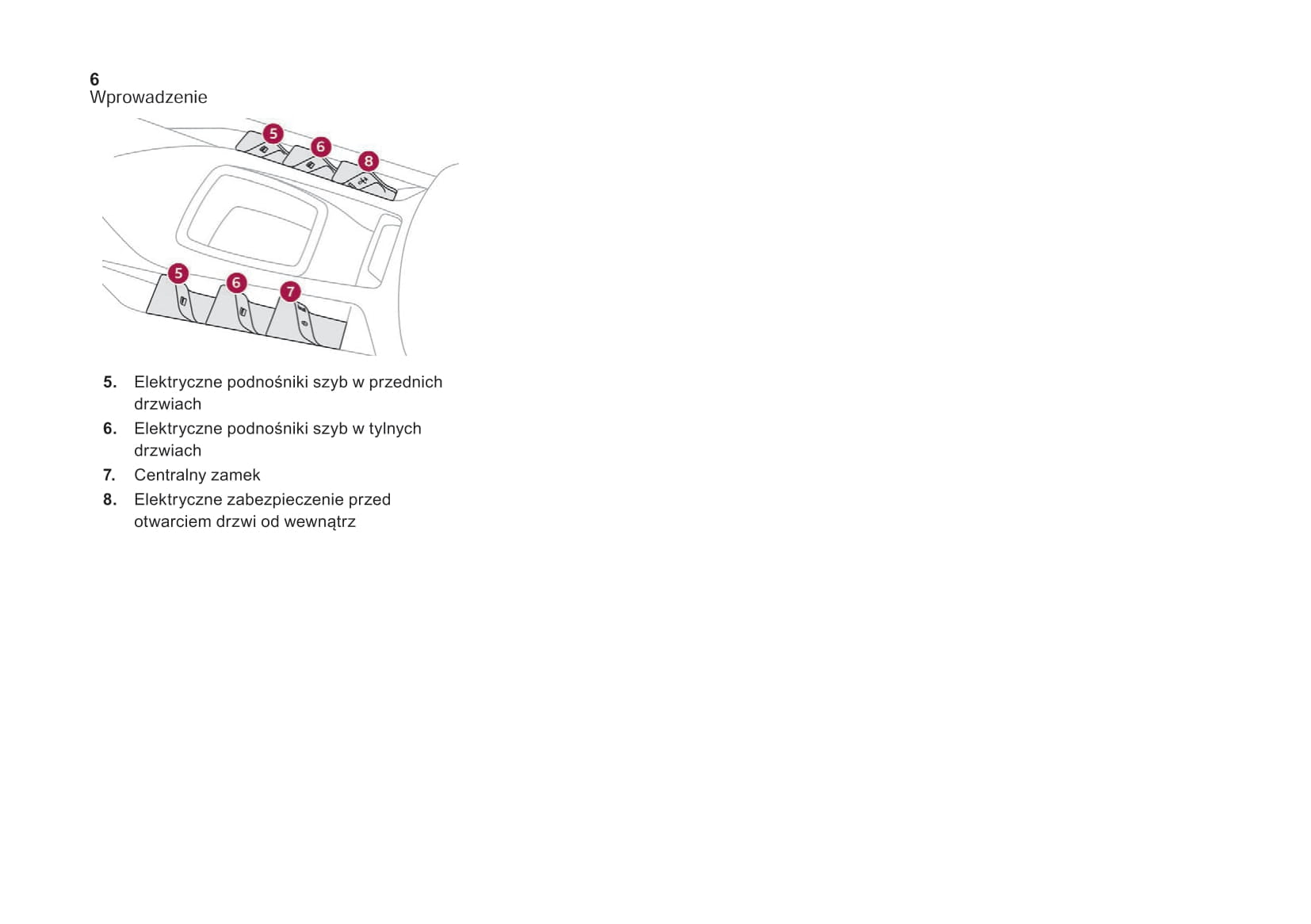 6
Wprowadzenie

5
6
8
5
6
7

5. Elektryczne podnośniki szyb w przednich drzwiach
6. Elektryczne podnośniki szyb w tylnych drzwiach
7. Centralny zamek
8. Elektryczne zabezpieczenie przed otwarciem drzwi od wewnątrz