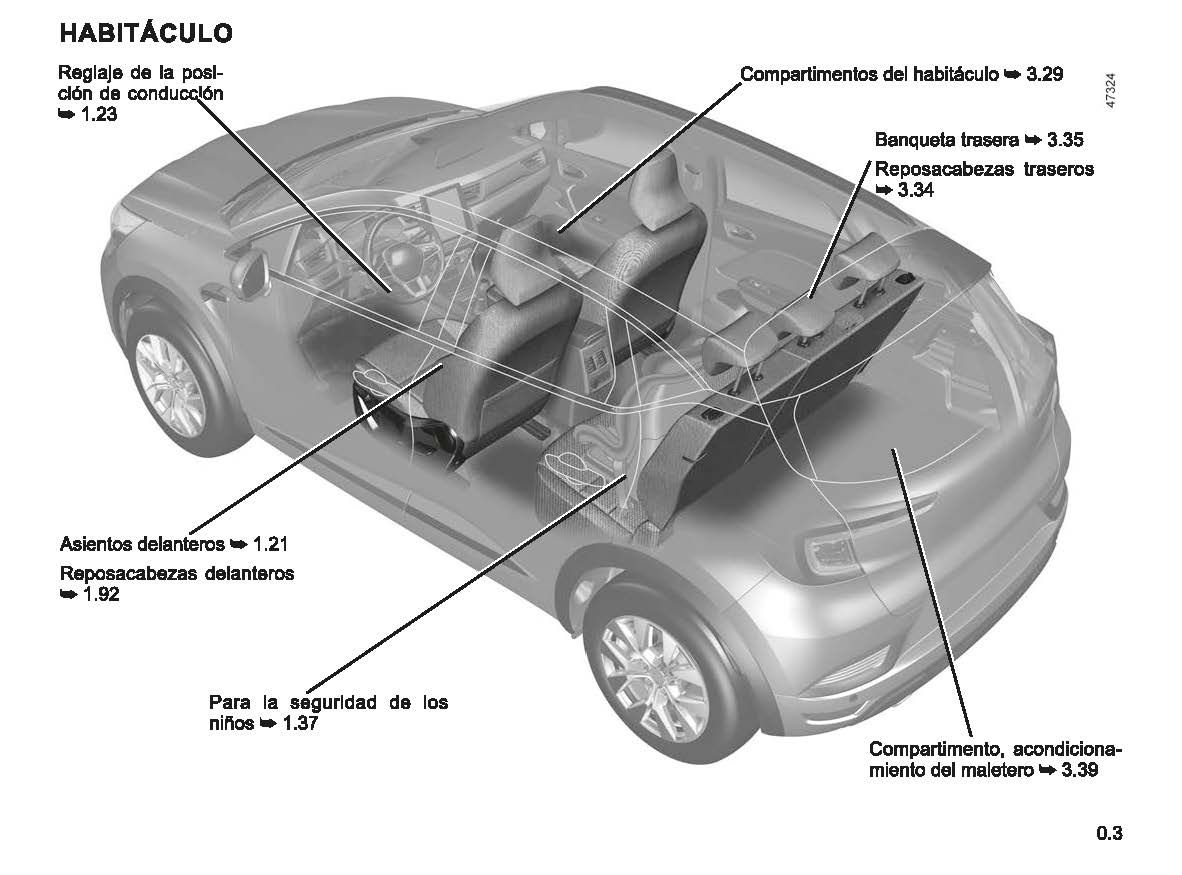 HABITÁCULO

Reglaje de la posición de conducción ➥ 1.23

Compartimentos del habitáculo ➥ 3.29

47324

Banqueta trasera ➥ 3.35

Reposacabezas traseros ➥ 3.34

Asientos delanteros ➥ 1.21

Reposacabezas delanteros ➥ 1.92

Para la seguridad de los niños ➥ 1.37

Compartimento, acondicionamiento del maletero ➥ 3.39

0.3