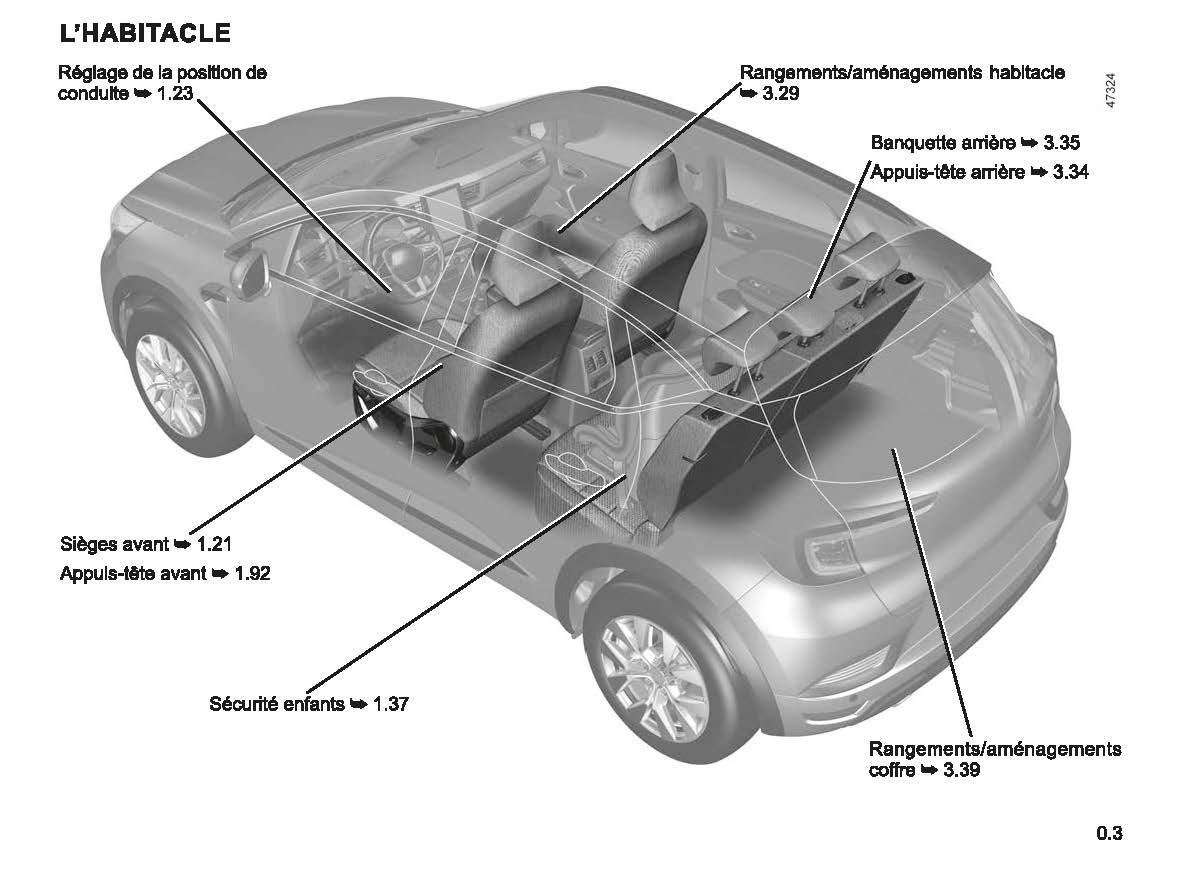 L'HABITACLE

Réglage de la position de conduite ➥ 1.23

Rangements/aménagements habitacle ➥ 3.29

47324

Banquette arrière ➥ 3.35

Appuis-tête arrière ➥ 3.34

Sièges avant ➥ 1.21

Appuis-tête avant ➥ 1.92

Sécurité enfants ➥ 1.37

Rangements/aménagements coffre ➥ 3.39

0.3