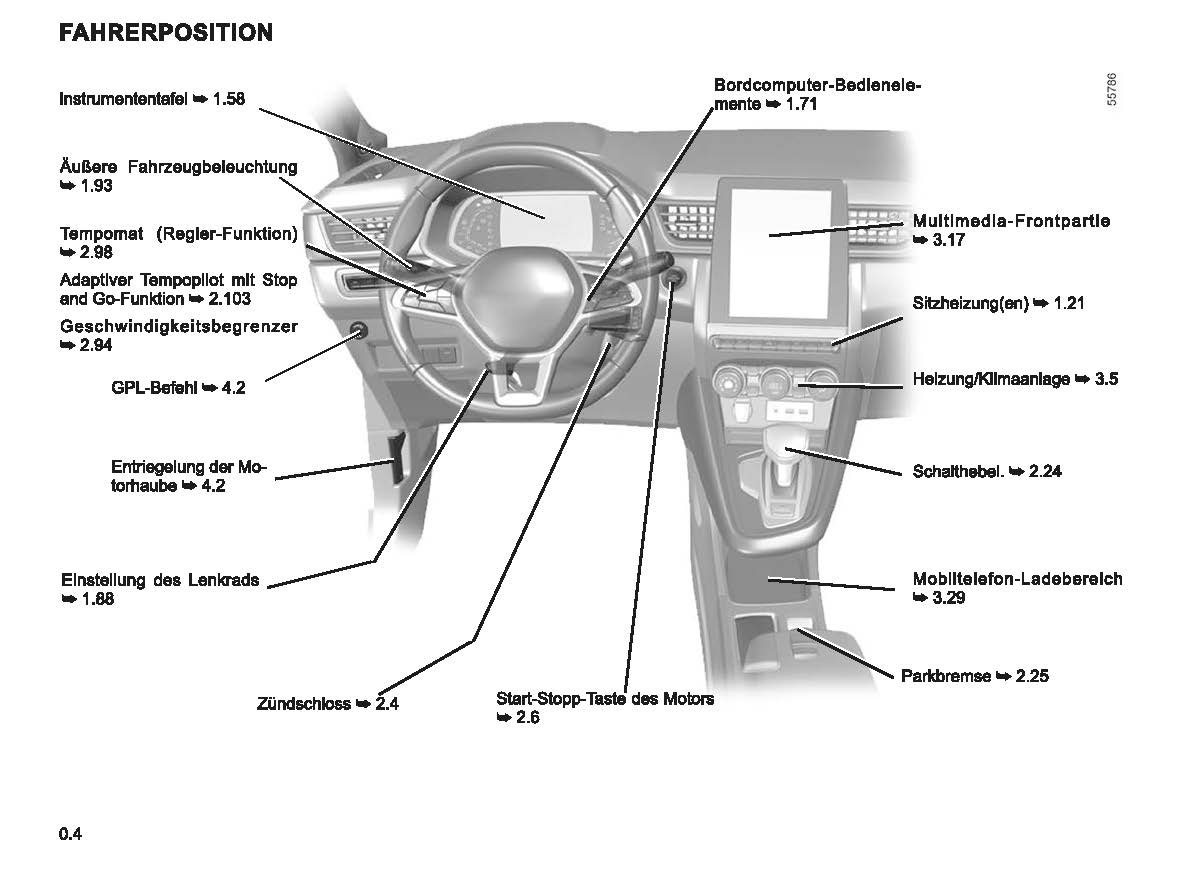 FAHRERPOSITION

Instrumententafel ➥ 1.58

Äußere Fahrzeugbeleuchtung ➥ 1.93

Tempomat (Regler-Funktion) ➥ 2.98

Adaptiver Tempopilot mit Stop and Go-Funktion ➥ 2.103

Geschwindigkeitsbegrenzer ➥ 2.94

GPL-Befehl ➥ 4.2

Entriegelung der Motorhaube ➥ 4.2

Einstellung des Lenkrads ➥ 1.88

Zündschloss ➥ 2.4

Start-Stopp-Taste des Motors ➥ 2.6

Bordcomputer-Bedienelemente ➥ 1.71

55786

Multimedia-Frontpartie ➥ 3.17

Sitzheizung(en) ➥ 1.21

Heizung/Klimaanlage ➥ 3.5

Schalthebel. ➥ 2.24

Mobiltelefon-Ladebereich ➥ 3.29

Parkbremse ➥ 2.25

0.4