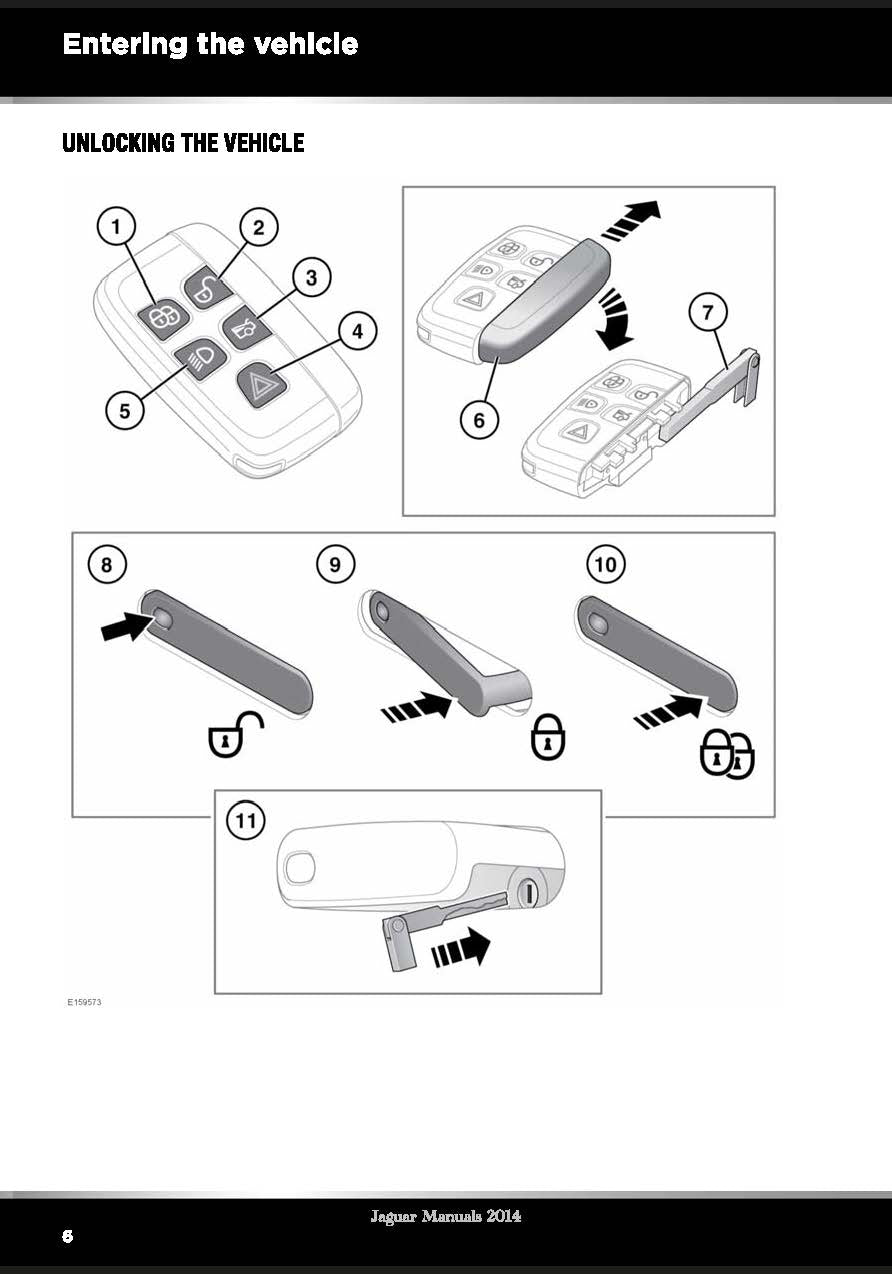 Entering the vehicle

UNLOCKING THE VEHICLE

1
2
3
4
5
6
7
8
9
10
11

E159573

Jaguar Manuals 2014

6