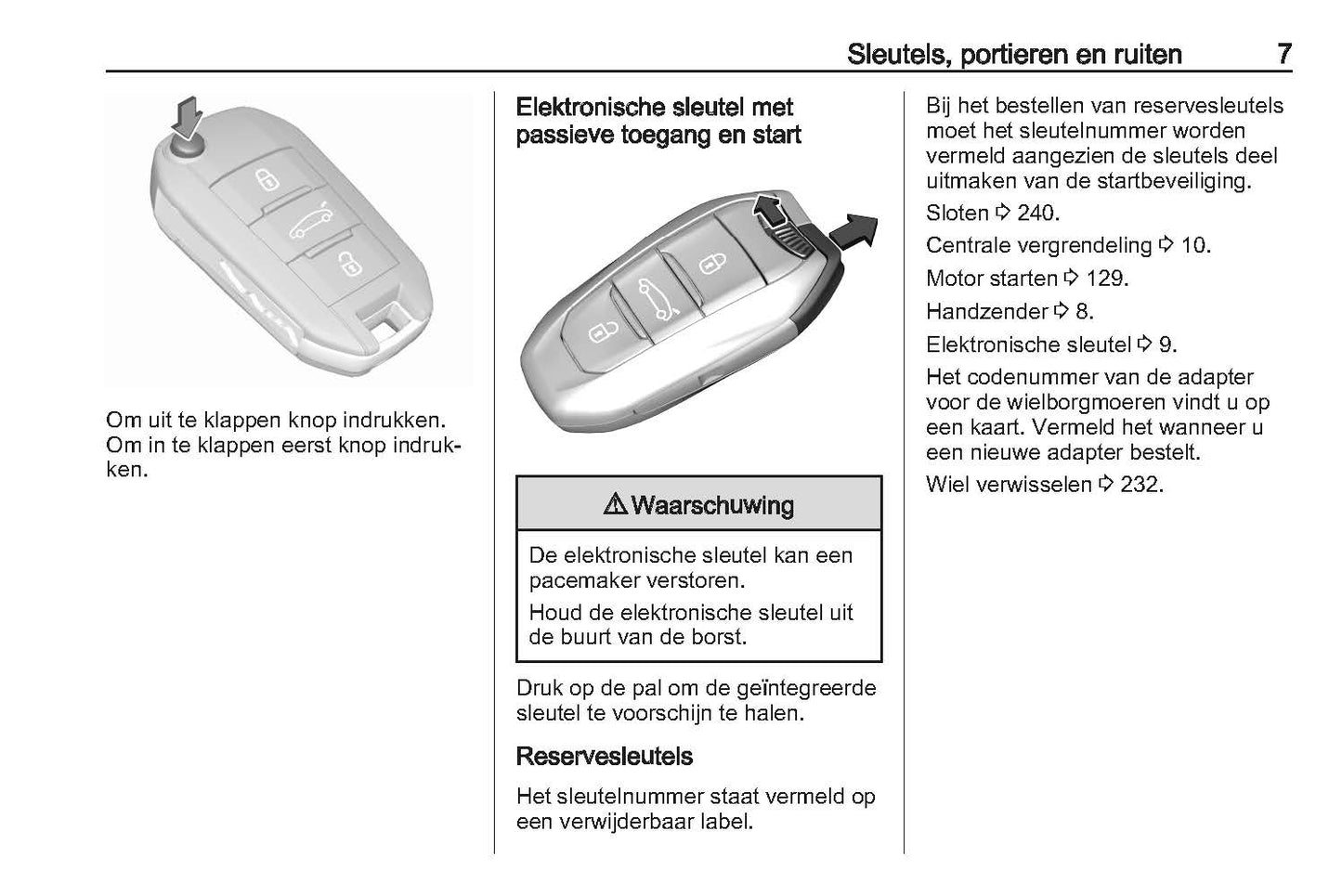 Sleutels, portieren en ruiten 7

Om uit te klappen knop indrukken. Om in te klappen eerst knop indrukken.

Elektronische sleutel met passieve toegang en start

⚠ Waarschuwing

De elektronische sleutel kan een pacemaker verstoren.

Houd de elektronische sleutel uit de buurt van de borst.

Druk op de pal om de geïntegreerde sleutel te voorschijn te halen.

Reservesleutels

Het sleutelnummer staat vermeld op een verwijderbaar label.

Bij het bestellen van reservesleutels moet het sleutelnummer worden vermeld aangezien de sleutels deel uitmaken van de startbeveiliging.

Sloten ⇨ 240.

Centrale vergrendeling ⇨ 10.

Motor starten ⇨ 129.

Handzender ⇨ 8.

Elektronische sleutel ⇨ 9.

Het codenummer van de adapter voor de wielborgmoeren vindt u op een kaart. Vermeld het wanneer u een nieuwe adapter bestelt.

Wiel verwisselen ⇨ 232.