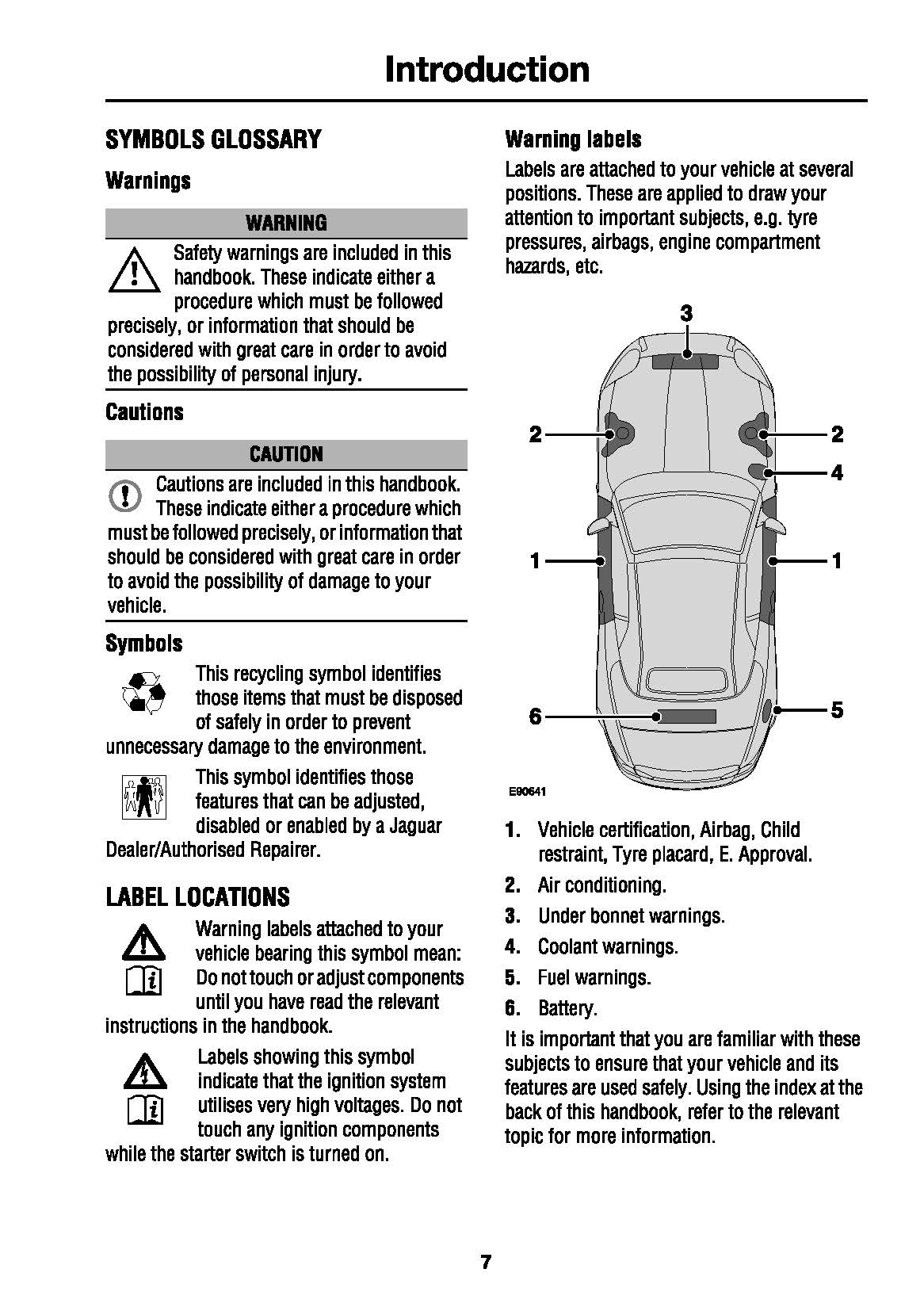 Introduction

SYMBOLS GLOSSARY

Warnings

WARNING

Safety warnings are included in this handbook. These indicate either a procedure which must be followed precisely, or information that should be considered with great care in order to avoid the possibility of personal injury.

Cautions

CAUTION

Cautions are included in this handbook. These indicate either a procedure which must be followed precisely, or information that should be considered with great care in order to avoid the possibility of damage to your vehicle.

Symbols

This recycling symbol identifies those items that must be disposed of safely in order to prevent unnecessary damage to the environment.

This symbol identifies those features that can be adjusted, disabled or enabled by a Jaguar Dealer/Authorised Repairer.

LABEL LOCATIONS

Warning labels attached to your vehicle bearing this symbol mean: Do not touch or adjust components until you have read the relevant instructions in the handbook.

Labels showing this symbol indicate that the ignition system utilises very high voltages. Do not touch any ignition components while the starter switch is turned on.

Warning labels

Labels are attached to your vehicle at several positions. These are applied to draw your attention to important subjects, e.g. tyre pressures, airbags, engine compartment hazards, etc.

3
2
2
4
1
1
6
5
E90641

1. Vehicle certification, Airbag, Child restraint, Tyre placard, E. Approval.
2. Air conditioning.
3. Under bonnet warnings.
4. Coolant warnings.
5. Fuel warnings.
6. Battery.

It is important that you are familiar with these subjects to ensure that your vehicle and its features are used safely. Using the index at the back of this handbook, refer to the relevant topic for more information.

7