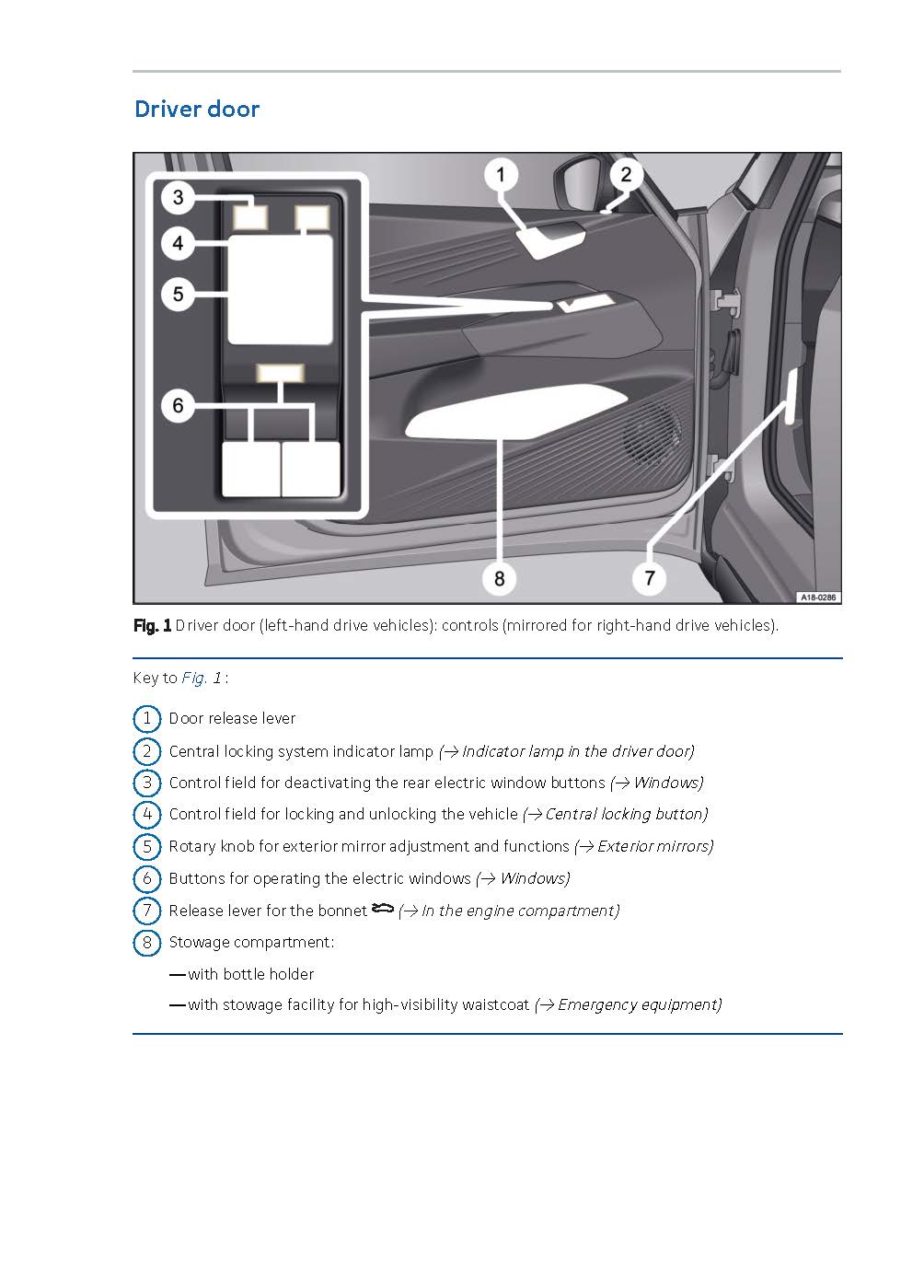 Driver door

3
4
5
6
1
2
8
7
A18-0286

Fig. 1 Driver door (left-hand drive vehicles): controls (mirrored for right-hand drive vehicles).

Key to Fig. 1 :

1 Door release lever

2 Central locking system indicator lamp (→ Indicator lamp in the driver door)

3 Control field for deactivating the rear electric window buttons (→ Windows)

4 Control field for locking and unlocking the vehicle (→ Central locking button)

5 Rotary knob for exterior mirror adjustment and functions (→ Exterior mirrors)

6 Buttons for operating the electric windows (→ Windows)

7 Release lever for the bonnet (→ In the engine compartment)

8 Stowage compartment:

— with bottle holder

— with stowage facility for high-visibility waistcoat (→ Emergency equipment)