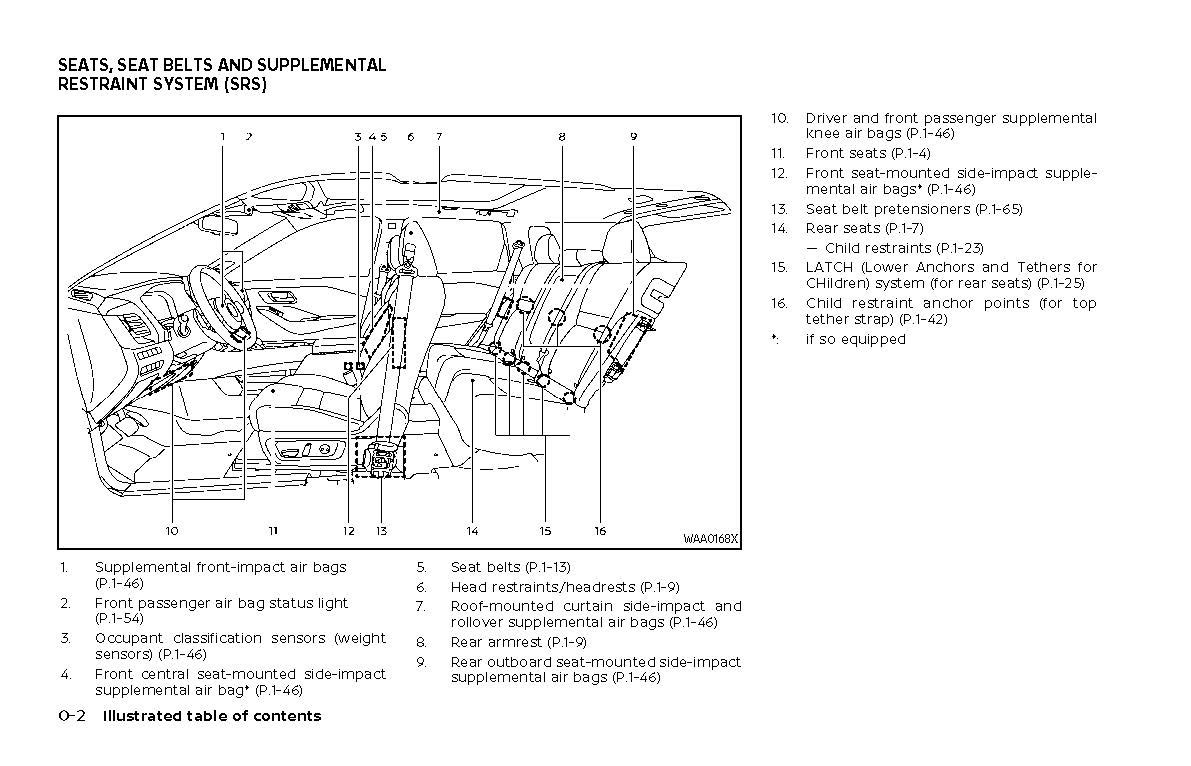 SEATS, SEAT BELTS AND SUPPLEMENTAL RESTRAINT SYSTEM (SRS)

1 2 3 4 5 6 7 8 9

10 11 12 13 14 15 16

WAA0168X

1. Supplemental front-impact air bags (P.1-46)
2. Front passenger air bag status light (P.1-54)
3. Occupant classification sensors (weight sensors) (P.1-46)
4. Front central seat-mounted side-impact supplemental air bag* (P.1-46)
5. Seat belts (P.1-13)
6. Head restraints/headrests (P.1-9)
7. Roof-mounted curtain side-impact and rollover supplemental air bags (P.1-46)
8. Rear armrest (P.1-9)
9. Rear outboard seat-mounted side-impact supplemental air bags (P.1-46)
10. Driver and front passenger supplemental knee air bags (P.1-46)
11. Front seats (P.1-4)
12. Front seat-mounted side-impact supplemental air bags* (P.1-46)
13. Seat belt pretensioners (P.1-65)
14. Rear seats (P.1-7)
— Child restraints (P.1-23)
15. LATCH (Lower Anchors and Tethers for CHildren) system (for rear seats) (P.1-25)
16. Child restraint anchor points (for top tether strap) (P.1-42)
*: if so equipped

0-2 Illustrated table of contents