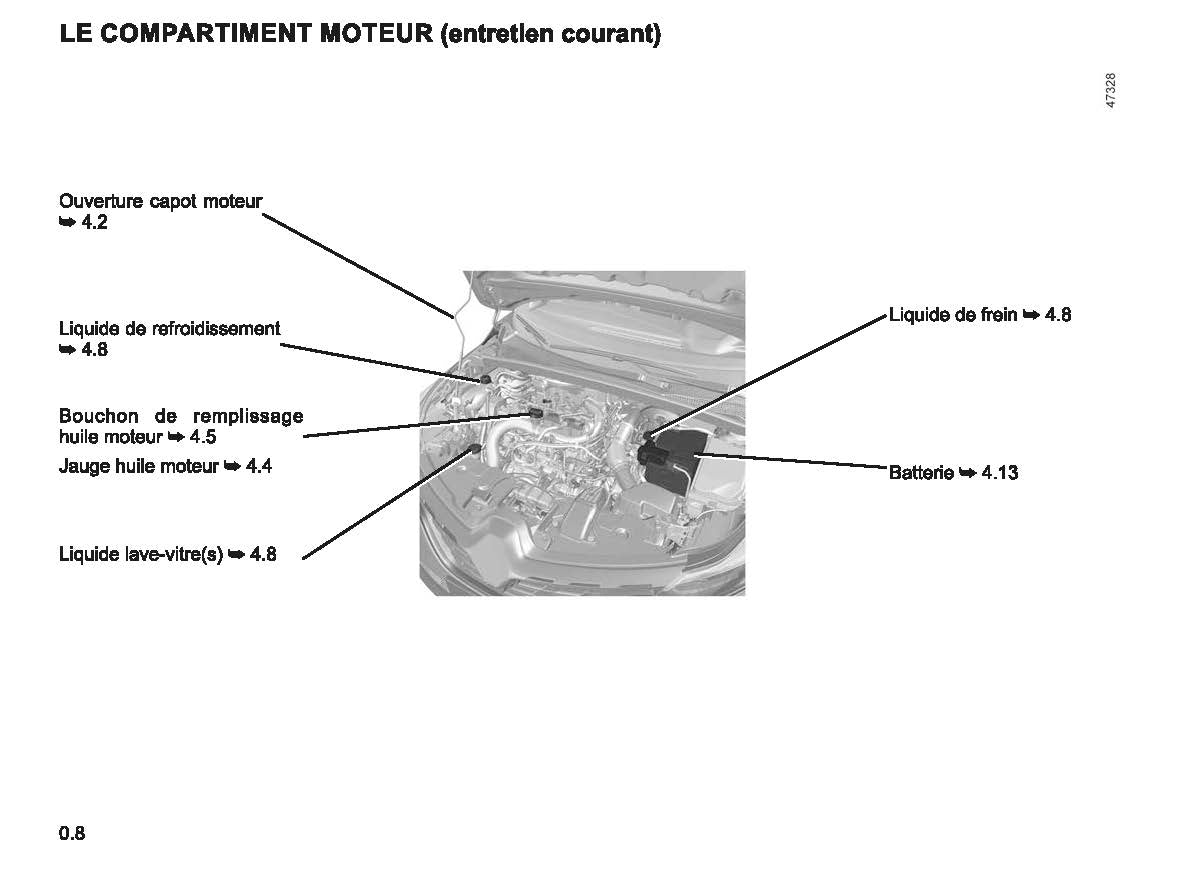 LE COMPARTIMENT MOTEUR (entretien courant)

47328

Ouverture capot moteur ➥ 4.2

Liquide de refroidissement ➥ 4.8

Bouchon de remplissage huile moteur ➥ 4.5

Jauge huile moteur ➥ 4.4

Liquide lave-vitre(s) ➥ 4.8

Liquide de frein ➥ 4.8

Batterie ➥ 4.13

0.8