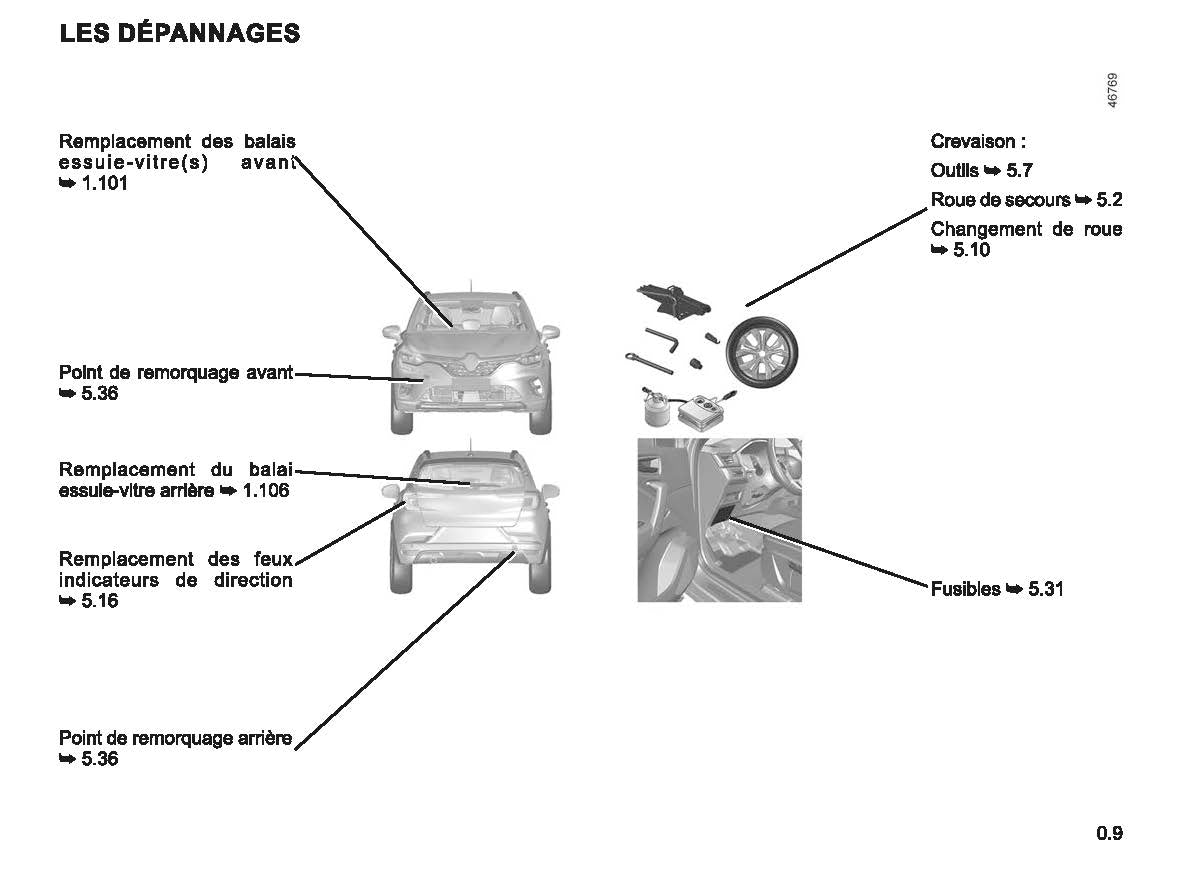 LES DÉPANNAGES

46769

Remplacement des balais essuie-vitre(s) avant ➥ 1.101

Point de remorquage avant ➥ 5.36

Remplacement du balai essuie-vitre arrière ➥ 1.106

Remplacement des feux indicateurs de direction ➥ 5.16

Point de remorquage arrière ➥ 5.36

Crevaison :

Outils ➥ 5.7

Roue de secours ➥ 5.2

Changement de roue ➥ 5.10

Fusibles ➥ 5.31

0.9