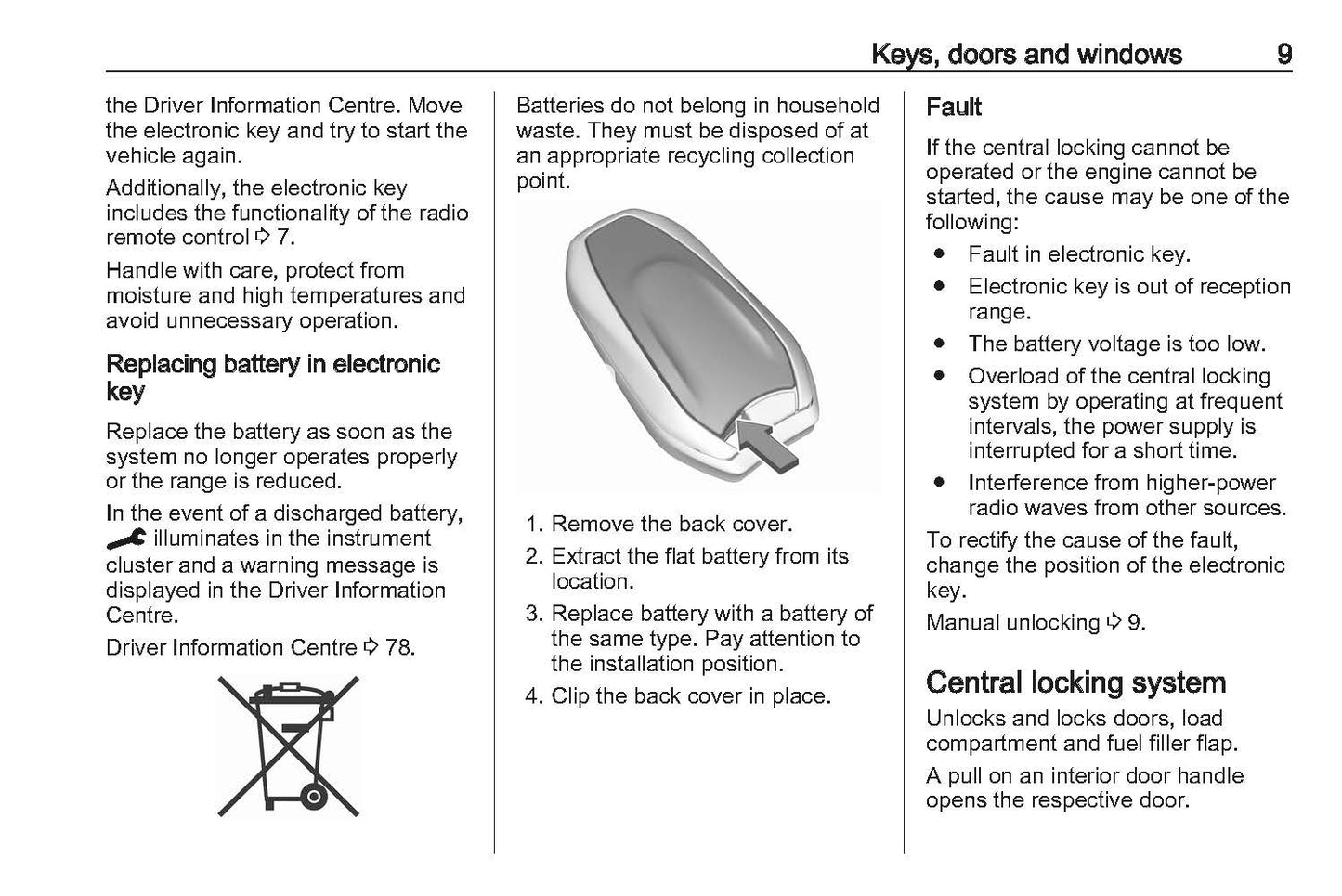 Keys, doors and windows 9

the Driver Information Centre. Move the electronic key and try to start the vehicle again.

Additionally, the electronic key includes the functionality of the radio remote control ⇨ 7.

Handle with care, protect from moisture and high temperatures and avoid unnecessary operation.

Replacing battery in electronic key

Replace the battery as soon as the system no longer operates properly or the range is reduced.

In the event of a discharged battery, illuminates in the instrument cluster and a warning message is displayed in the Driver Information Centre.

Driver Information Centre ⇨ 78.

Batteries do not belong in household waste. They must be disposed of at an appropriate recycling collection point.

1. Remove the back cover.
2. Extract the flat battery from its location.
3. Replace battery with a battery of the same type. Pay attention to the installation position.
4. Clip the back cover in place.

Fault

If the central locking cannot be operated or the engine cannot be started, the cause may be one of the following:

● Fault in electronic key.
● Electronic key is out of reception range.
● The battery voltage is too low.
● Overload of the central locking system by operating at frequent intervals, the power supply is interrupted for a short time.
● Interference from higher-power radio waves from other sources.

To rectify the cause of the fault, change the position of the electronic key.

Manual unlocking ⇨ 9.

Central locking system

Unlocks and locks doors, load compartment and fuel filler flap.

A pull on an interior door handle opens the respective door.