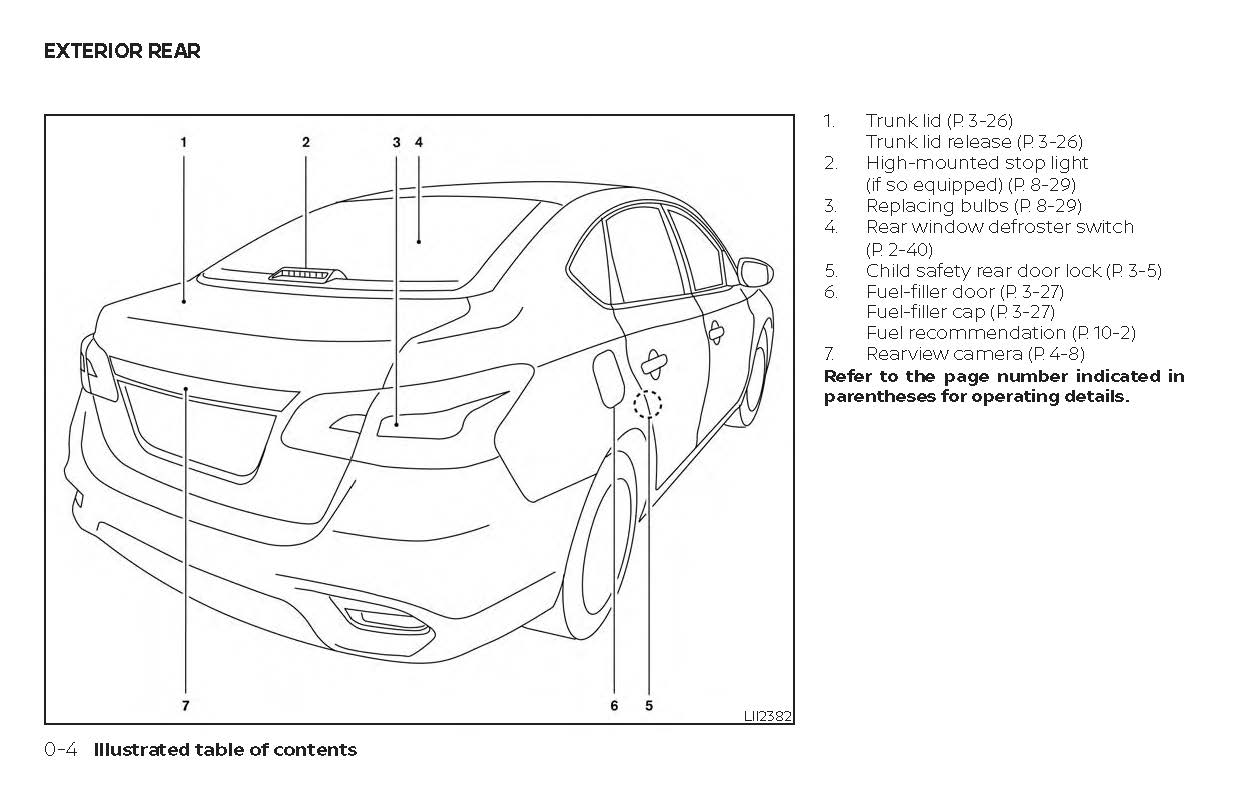 EXTERIOR REAR

1 2 3 4

7 6 5

LII2382

1. Trunk lid (P. 3-26)
Trunk lid release (P. 3-26)
2. High-mounted stop light (if so equipped) (P. 8-29)
3. Replacing bulbs (P. 8-29)
4. Rear window defroster switch (P. 2-40)
5. Child safety rear door lock (P. 3-5)
6. Fuel-filler door (P. 3-27)
Fuel-filler cap (P. 3-27)
Fuel recommendation (P. 10-2)
7. Rearview camera (P. 4-8)

Refer to the page number indicated in parentheses for operating details.

0-4 Illustrated table of contents