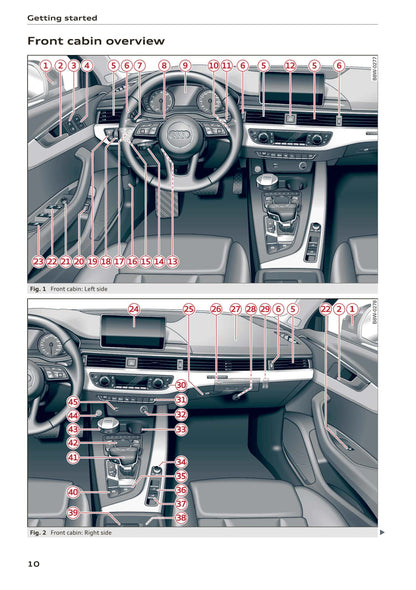 Getting started

Front cabin overview

1 2 3 4 5 6 7 8 9 10 11 6 5 12 5 6

B8W-0277

23 22 21 20 19 18 17 16 15 14 13

Fig. 1 Front cabin: Left side

24 25 26 27 28 29 6 5 22 2 1

B8W-0278

30 31 32 33 34 35 36 37 38 39 40 41 42 43 44 45

Fig. 2 Front cabin: Right side

10