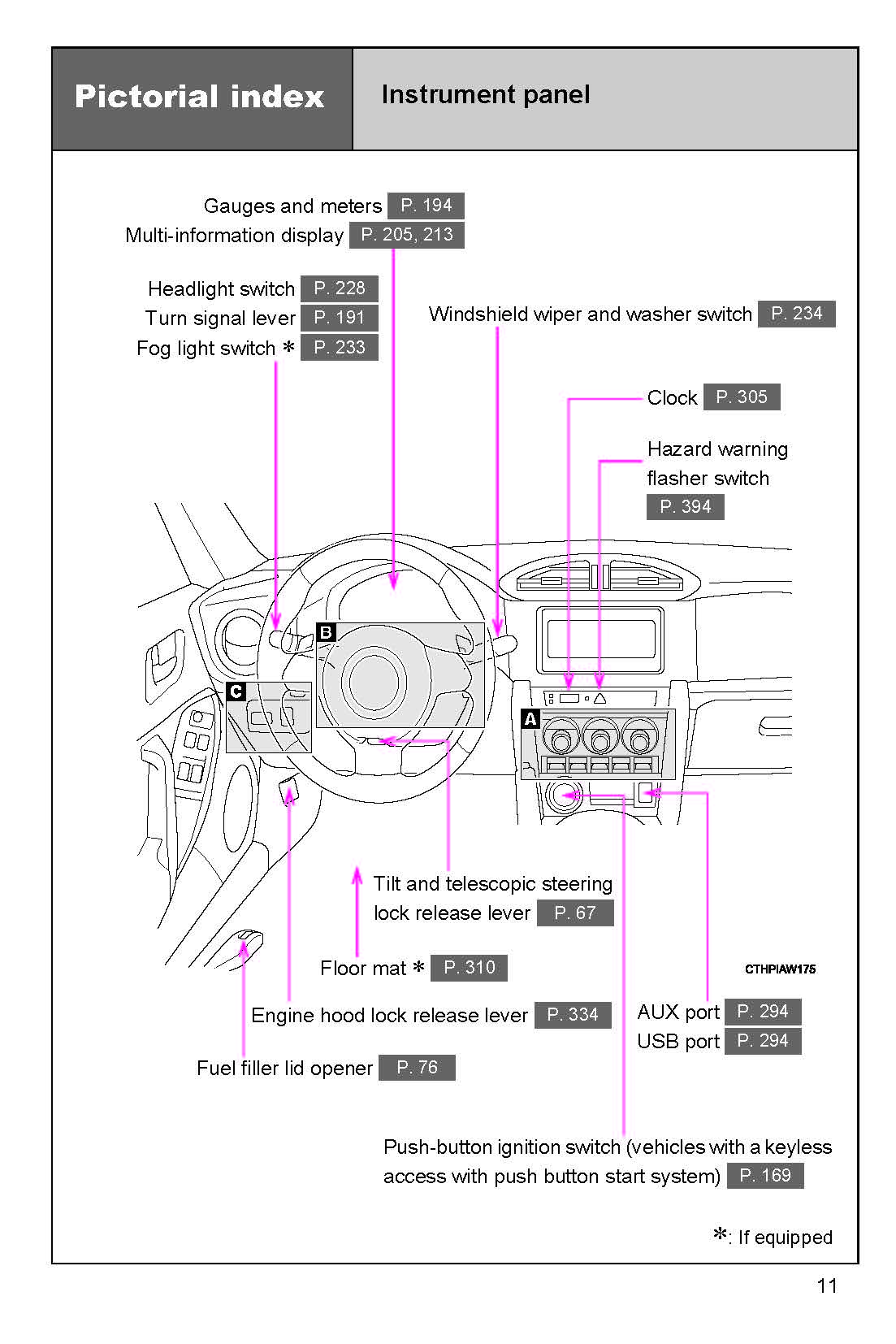 Pictorial index

Instrument panel

Gauges and meters P. 194
Multi-information display P. 205, 213

Headlight switch P. 228
Turn signal lever P. 191
Fog light switch * P. 233

Windshield wiper and washer switch P. 234

Clock P. 305

Hazard warning flasher switch P. 394

B

C

A

Tilt and telescopic steering lock release lever P. 67

Floor mat * P. 310

CTHPIAW175

Engine hood lock release lever P. 334

AUX port P. 294
USB port P. 294

Fuel filler lid opener P. 76

Push-button ignition switch (vehicles with a keyless access with push button start system) P. 169

*: If equipped

11