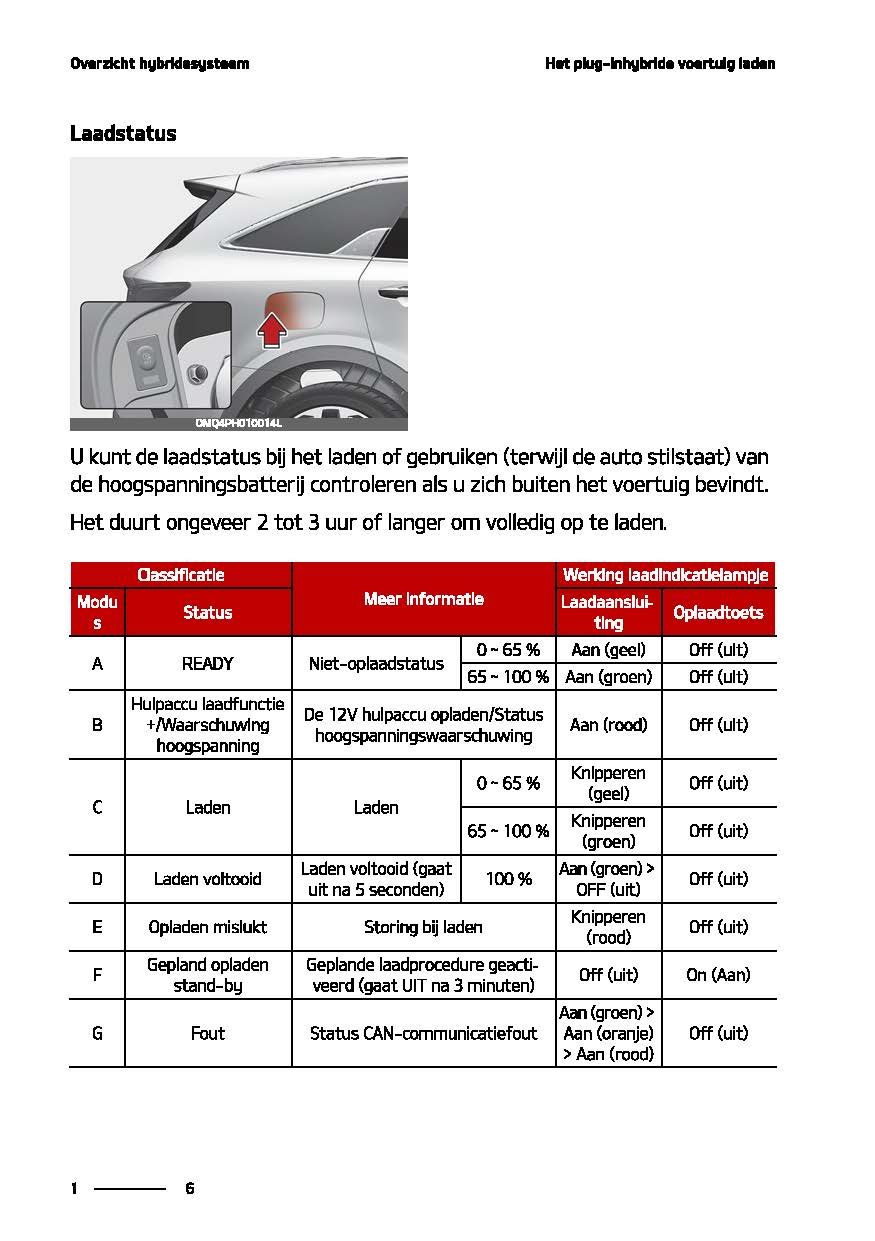 Overzicht hybridesysteem

Het plug-inhybride voertuig laden

Laadstatus

ONQ4PH010014L

U kunt de laadstatus bij het laden of gebruiken (terwijl de auto stilstaat) van de hoogspanningsbatterij controleren als u zich buiten het voertuig bevindt.

Het duurt ongeveer 2 tot 3 uur of langer om volledig op te laden.

| Classificatie | | Meer informatie | | Werking laadindicatielampje | |
|---|---|---|---|---|---|
| Modus | Status | | | Laadaansluiting | Oplaadtoets |
| A | READY | Niet-oplaadstatus | 0 ~ 65 % | Aan (geel) | Off (uit) |
| | | | 65 ~ 100 % | Aan (groen) | Off (uit) |
| B | Hulpaccu laadfunctie +/Waarschuwing hoogspanning | De 12V hulpaccu opladen/Status hoogspanningswaarschuwing | | Aan (rood) | Off (uit) |
| C | Laden | Laden | 0 ~ 65 % | Knipperen (geel) | Off (uit) |
| | | | 65 ~ 100 % | Knipperen (groen) | Off (uit) |
| D | Laden voltooid | Laden voltooid (gaat uit na 5 seconden) | 100 % | Aan (groen) > OFF (uit) | Off (uit) |
| E | Opladen mislukt | Storing bij laden | | Knipperen (rood) | Off (uit) |
| F | Gepland opladen stand-by | Geplande laadprocedure geactiveerd (gaat UIT na 3 minuten) | | Off (uit) | On (Aan) |
| G | Fout | Status CAN-communicatiefout | | Aan (groen) > Aan (oranje) > Aan (rood) | Off (uit) |

1 6