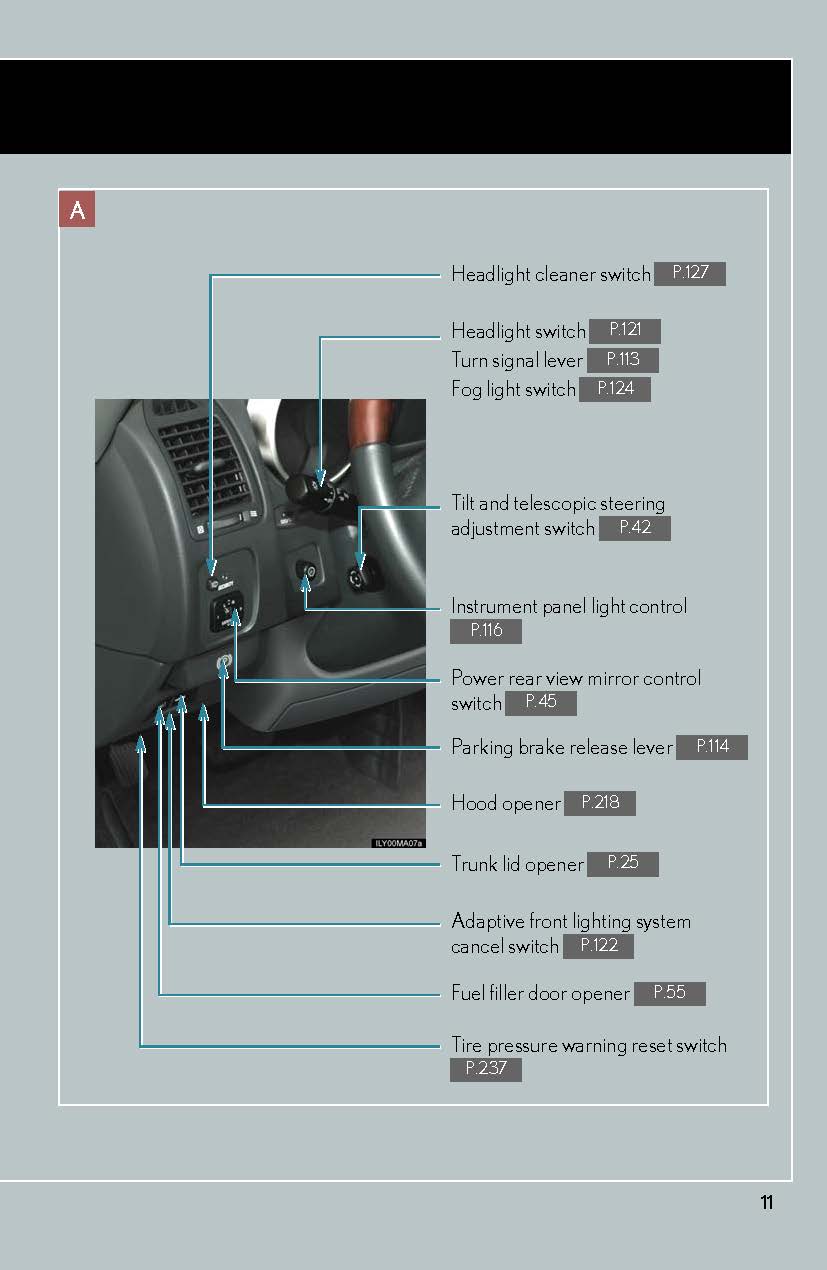 A

Headlight cleaner switch P.127

Headlight switch P.121
Turn signal lever P.113
Fog light switch P.124

Tilt and telescopic steering adjustment switch P.42

Instrument panel light control P.116

Power rear view mirror control switch P.45

Parking brake release lever P.114

Hood opener P.218

ILY00MA07a

Trunk lid opener P.25

Adaptive front lighting system cancel switch P.122

Fuel filler door opener P.55

Tire pressure warning reset switch P.237

11