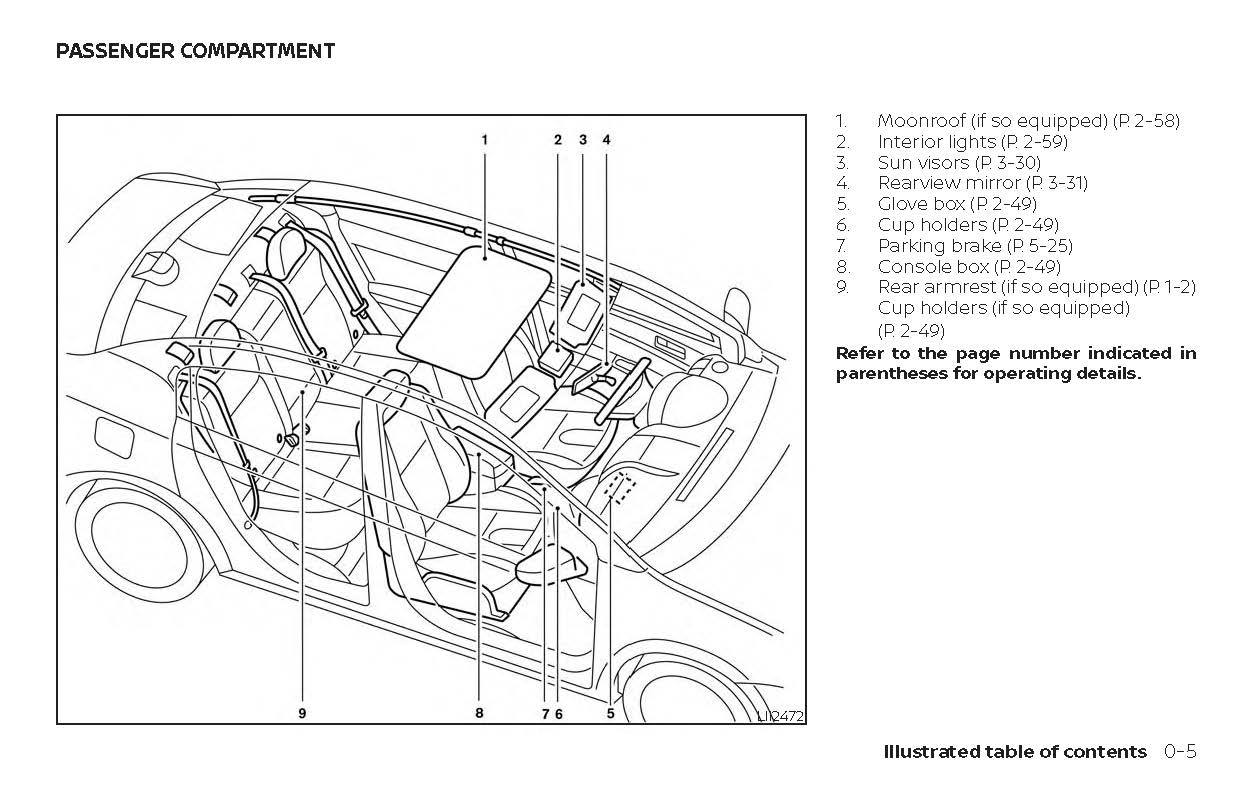 PASSENGER COMPARTMENT

1 2 3 4

9 8 7 6 5

LII2472

1. Moonroof (if so equipped) (P. 2-58)
2. Interior lights (P. 2-59)
3. Sun visors (P. 3-30)
4. Rearview mirror (P. 3-31)
5. Glove box (P. 2-49)
6. Cup holders (P. 2-49)
7. Parking brake (P. 5-25)
8. Console box (P. 2-49)
9. Rear armrest (if so equipped) (P. 1-2) Cup holders (if so equipped) (P. 2-49)

Refer to the page number indicated in parentheses for operating details.

Illustrated table of contents 0-5